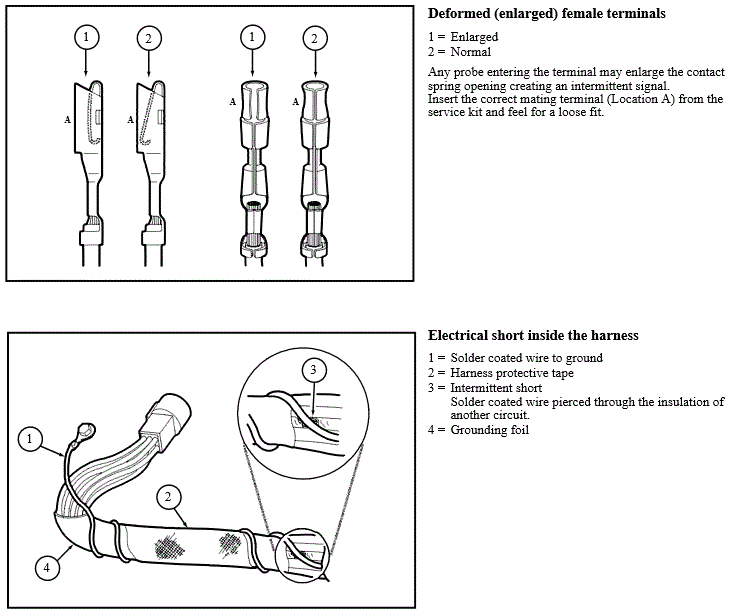 1
2
1
2
A
A
A
A

Deformed (enlarged) female terminals

1 = Enlarged
2 = Normal

Any probe entering the terminal may enlarge the contact spring opening creating an intermittent signal.
Insert the correct mating terminal (Location A) from the service kit and feel for a loose fit.

3
1
2
4

Electrical short inside the harness

1 = Solder coated wire to ground
2 = Harness protective tape
3 = Intermittent short
Solder coated wire pierced through the insulation of another circuit.
4 = Grounding foil