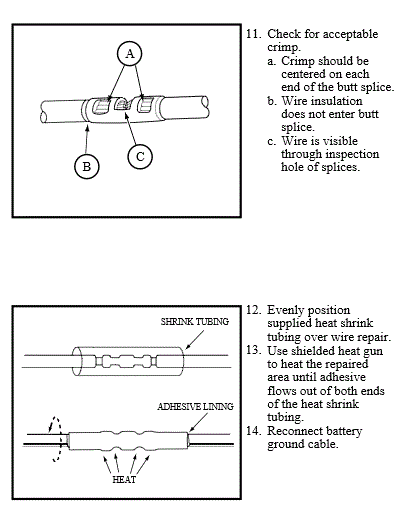 A

B

C

11. Check for acceptable crimp.
a. Crimp should be centered on each end of the butt splice.
b. Wire insulation does not enter butt splice.
c. Wire is visible through inspection hole of splices.

SHRINK TUBING

ADHESIVE LINING

HEAT

12. Evenly position supplied heat shrink tubing over wire repair.
13. Use shielded heat gun to heat the repaired area until adhesive flows out of both ends of the heat shrink tubing.
14. Reconnect battery ground cable.