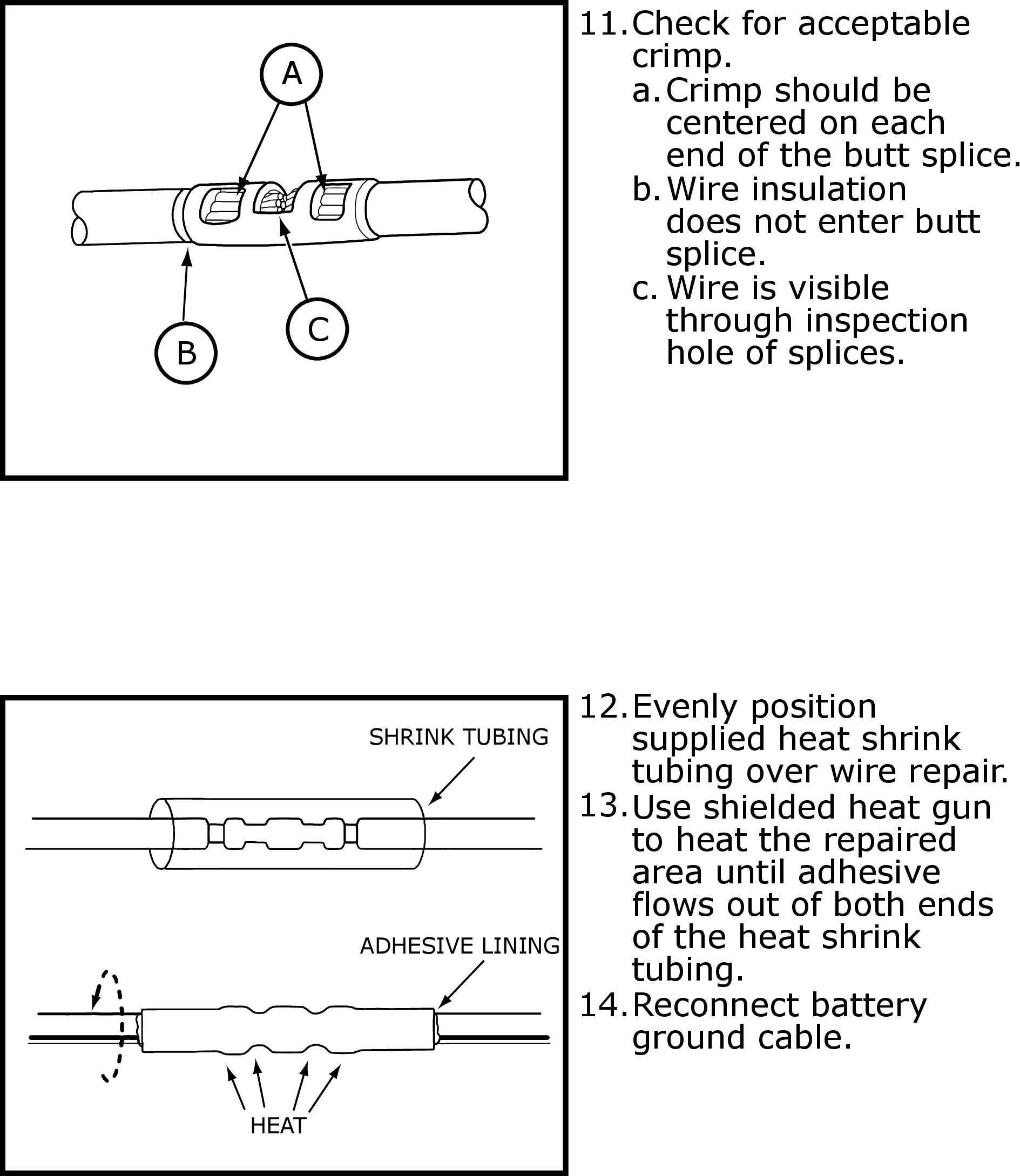 A

B

C

11. Check for acceptable crimp.
a. Crimp should be centered on each end of the butt splice.
b. Wire insulation does not enter butt splice.
c. Wire is visible through inspection hole of splices.

SHRINK TUBING

ADHESIVE LINING

HEAT

12. Evenly position supplied heat shrink tubing over wire repair.
13. Use shielded heat gun to heat the repaired area until adhesive flows out of both ends of the heat shrink tubing.
14. Reconnect battery ground cable.