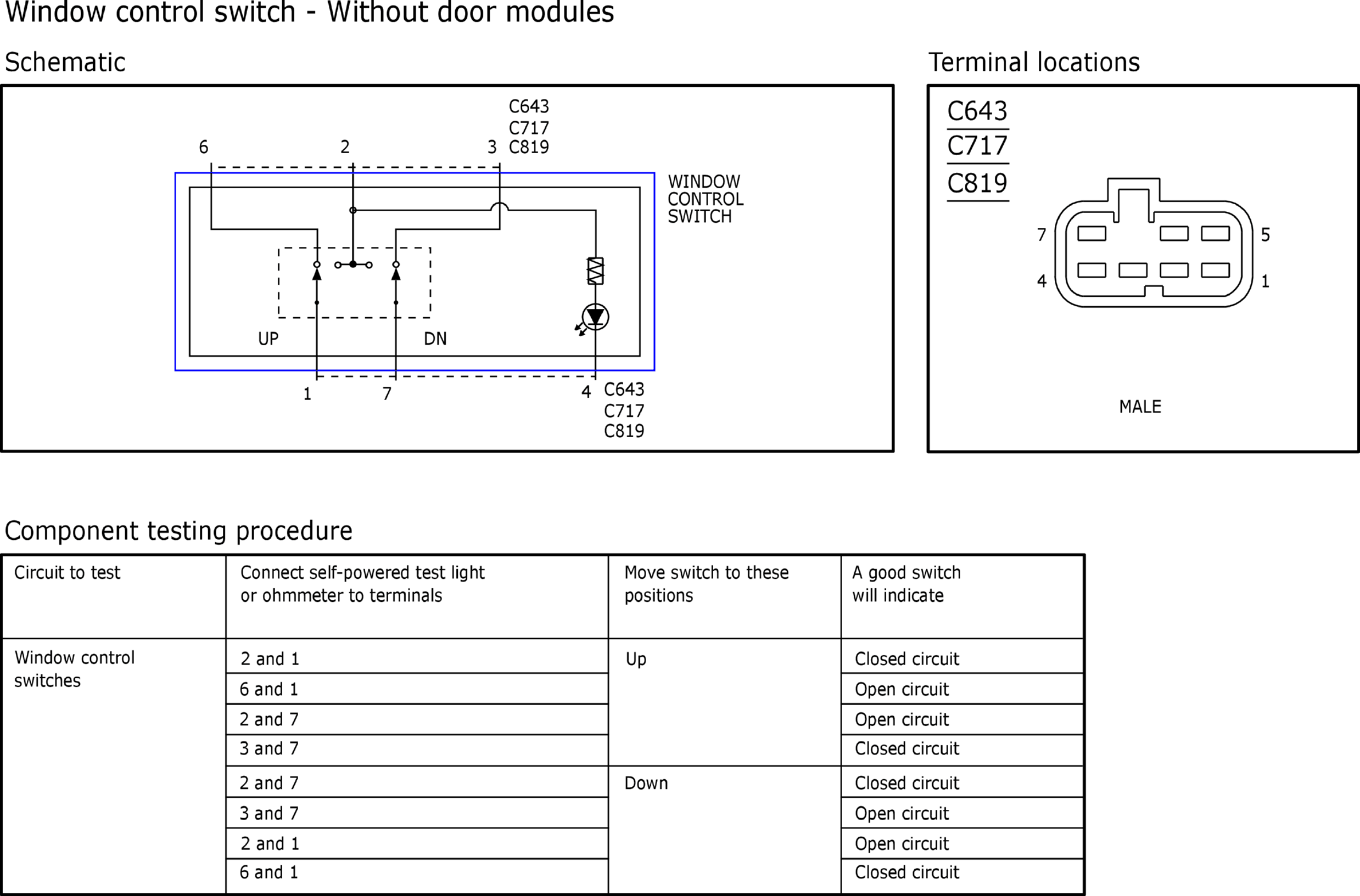 Window control switch - Without door modules

Schematic

C643
C717
C819

6 2 3

WINDOW
CONTROL
SWITCH

UP DN

1 7 4

C643
C717
C819

Terminal locations

C643
C717
C819

7 5
4 1

MALE

Component testing procedure

| Circuit to test | Connect self-powered test light or ohmmeter to terminals | Move switch to these positions | A good switch will indicate |
|---|---|---|---|
| Window control switches | 2 and 1 | Up | Closed circuit |
| | 6 and 1 | | Open circuit |
| | 2 and 7 | | Open circuit |
| | 3 and 7 | | Closed circuit |
| | 2 and 7 | Down | Closed circuit |
| | 3 and 7 | | Open circuit |
| | 2 and 1 | | Open circuit |
| | 6 and 1 | | Closed circuit |