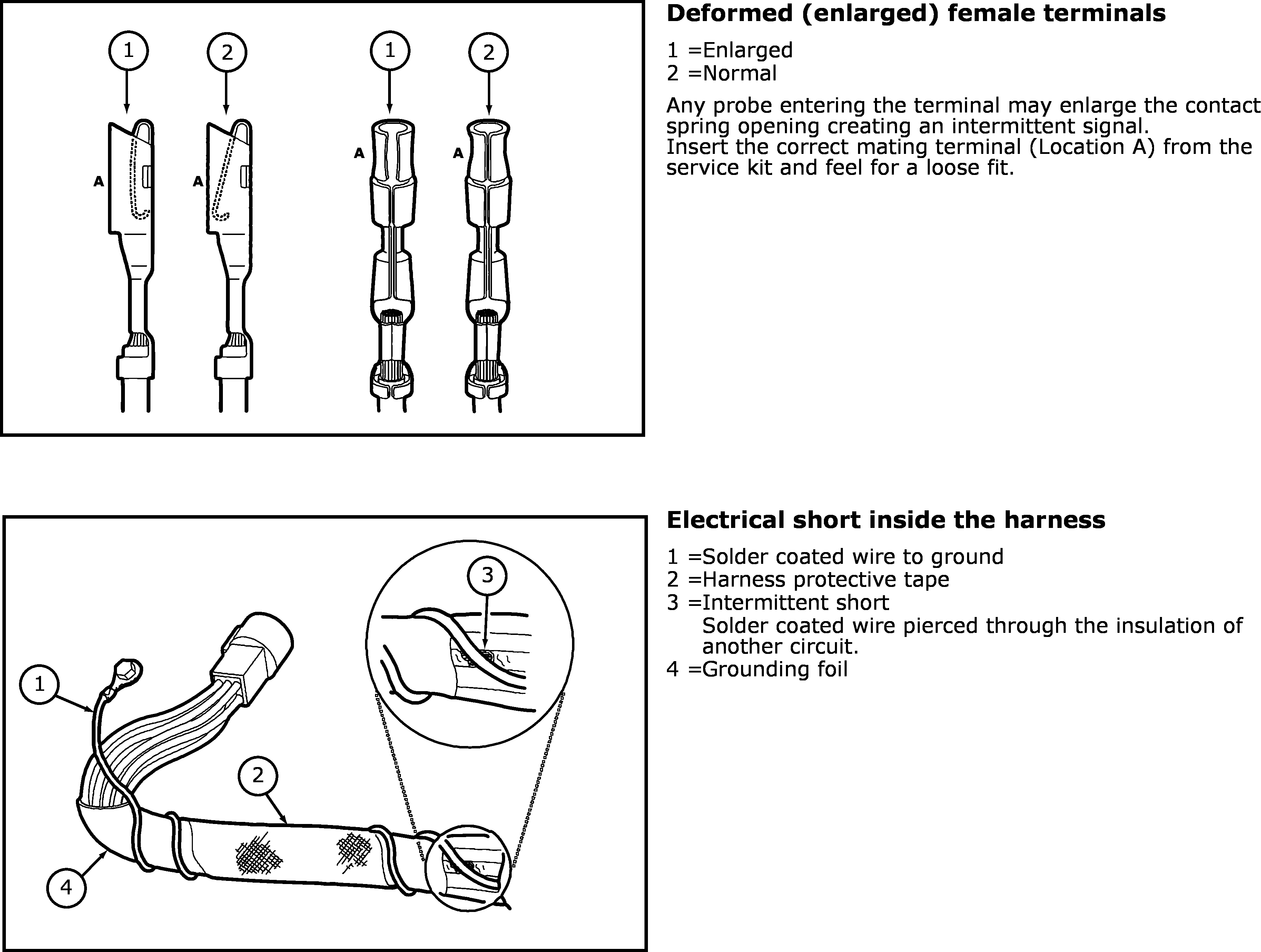 1
2
1
2
A
A
A
A

Deformed (enlarged) female terminals

1 =Enlarged
2 =Normal

Any probe entering the terminal may enlarge the contact spring opening creating an intermittent signal.
Insert the correct mating terminal (Location A) from the service kit and feel for a loose fit.

3
1
2
4

Electrical short inside the harness

1 =Solder coated wire to ground
2 =Harness protective tape
3 =Intermittent short
Solder coated wire pierced through the insulation of another circuit.
4 =Grounding foil