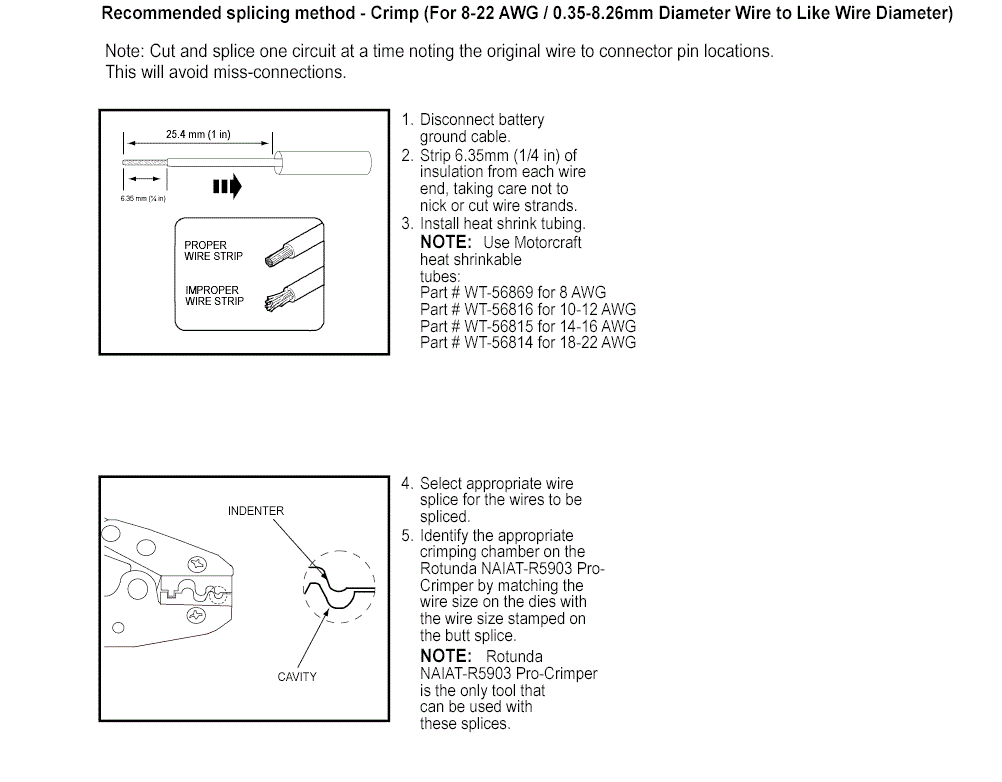 Recommended splicing method - Crimp (For 8-22 AWG / 0.35-8.26mm Diameter Wire to Like Wire Diameter)

Note: Cut and splice one circuit at a time noting the original wire to connector pin locations. This will avoid miss-connections.

25.4 mm (1 in)

6.35 mm (¼ in)

PROPER WIRE STRIP

IMPROPER WIRE STRIP

1. Disconnect battery ground cable.
2. Strip 6.35mm (1/4 in) of insulation from each wire end, taking care not to nick or cut wire strands.
3. Install heat shrink tubing.
NOTE: Use Motorcraft heat shrinkable tubes:
Part # WT-56869 for 8 AWG
Part # WT-56816 for 10-12 AWG
Part # WT-56815 for 14-16 AWG
Part # WT-56814 for 18-22 AWG

INDENTER

CAVITY

4. Select appropriate wire splice for the wires to be spliced.
5. Identify the appropriate crimping chamber on the Rotunda NAIAT-R5903 Pro-Crimper by matching the wire size on the dies with the wire size stamped on the butt splice.
NOTE: Rotunda NAIAT-R5903 Pro-Crimper is the only tool that can be used with these splices.