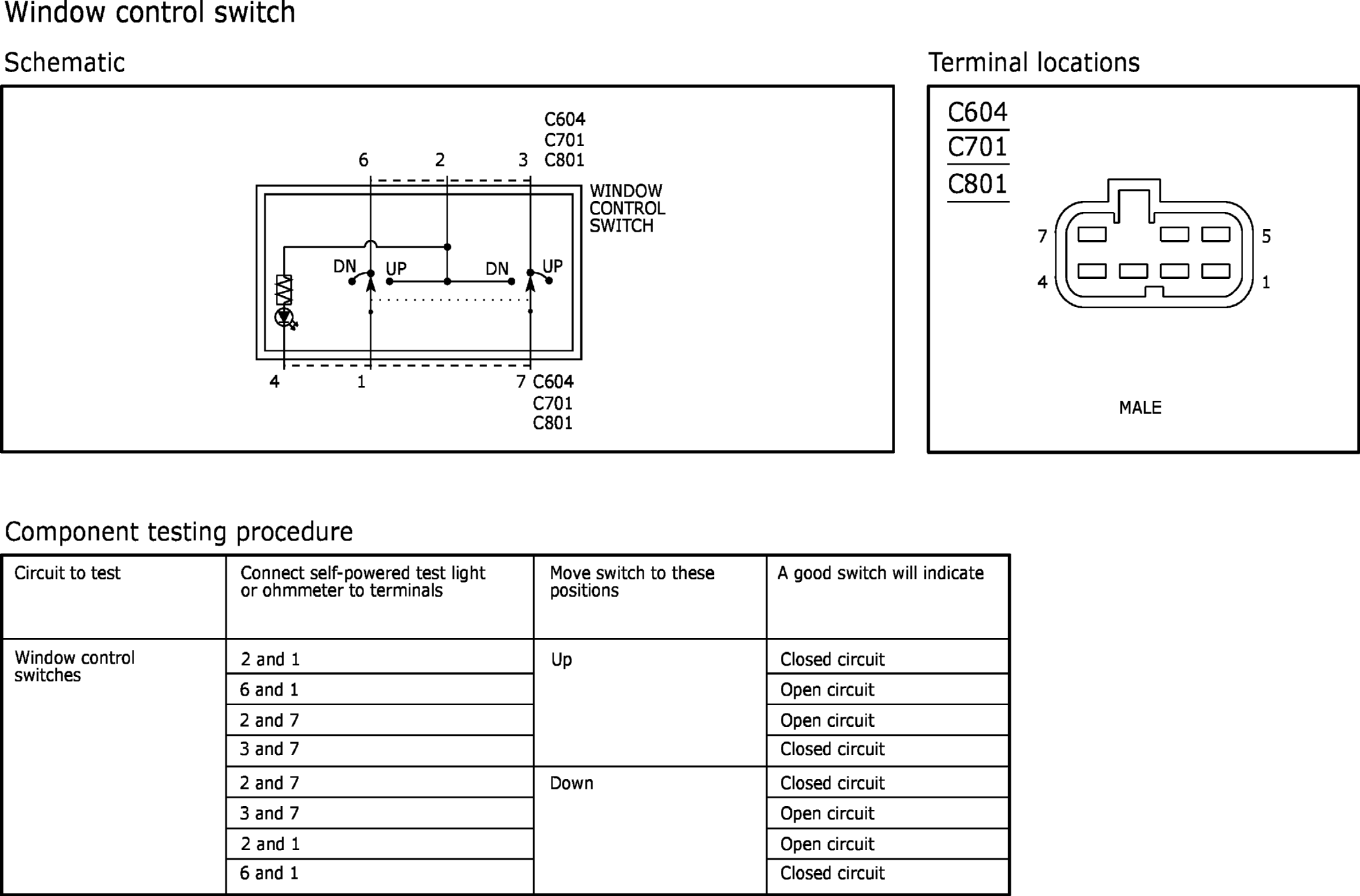 Window control switch

Schematic

C604
C701
C801

6 2 3

WINDOW CONTROL SWITCH

DN UP DN UP

4 1 7

C604
C701
C801

Terminal locations

C604
C701
C801

7 5
4 1

MALE

Component testing procedure

| Circuit to test | Connect self-powered test light or ohmmeter to terminals | Move switch to these positions | A good switch will indicate |
|---|---|---|---|
| Window control switches | 2 and 1 | Up | Closed circuit |
| | 6 and 1 | | Open circuit |
| | 2 and 7 | | Open circuit |
| | 3 and 7 | | Closed circuit |
| | 2 and 7 | Down | Closed circuit |
| | 3 and 7 | | Open circuit |
| | 2 and 1 | | Open circuit |
| | 6 and 1 | | Closed circuit |