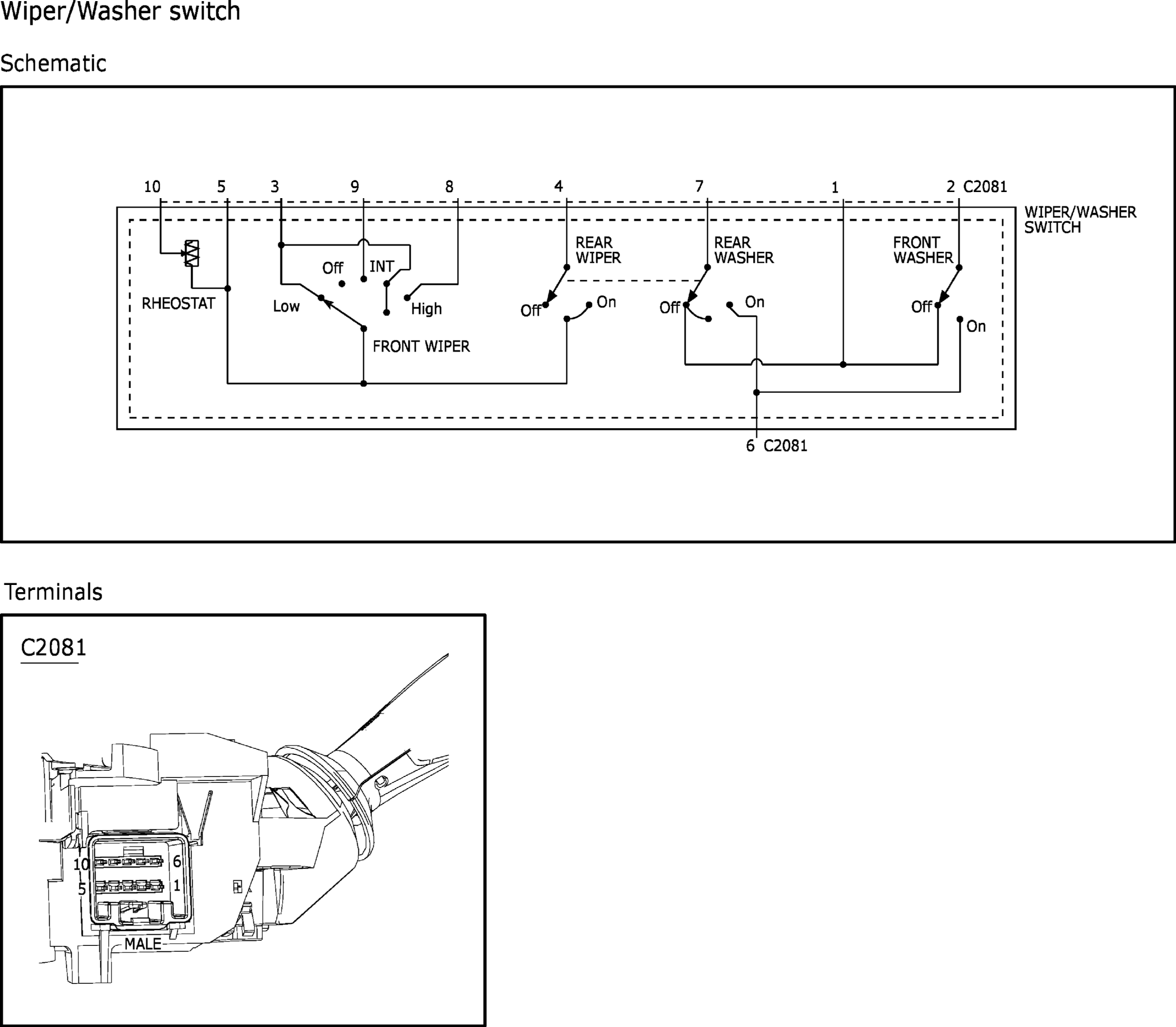 Wiper/Washer switch

Schematic

10 5 3 9 8 4 7 1 2 C2081

WIPER/WASHER SWITCH

RHEOSTAT

Off INT

Low High

FRONT WIPER

REAR WIPER

Off On

REAR WASHER

Off On

FRONT WASHER

Off On

6 C2081

Terminals

C2081

10 6

5 1

MALE