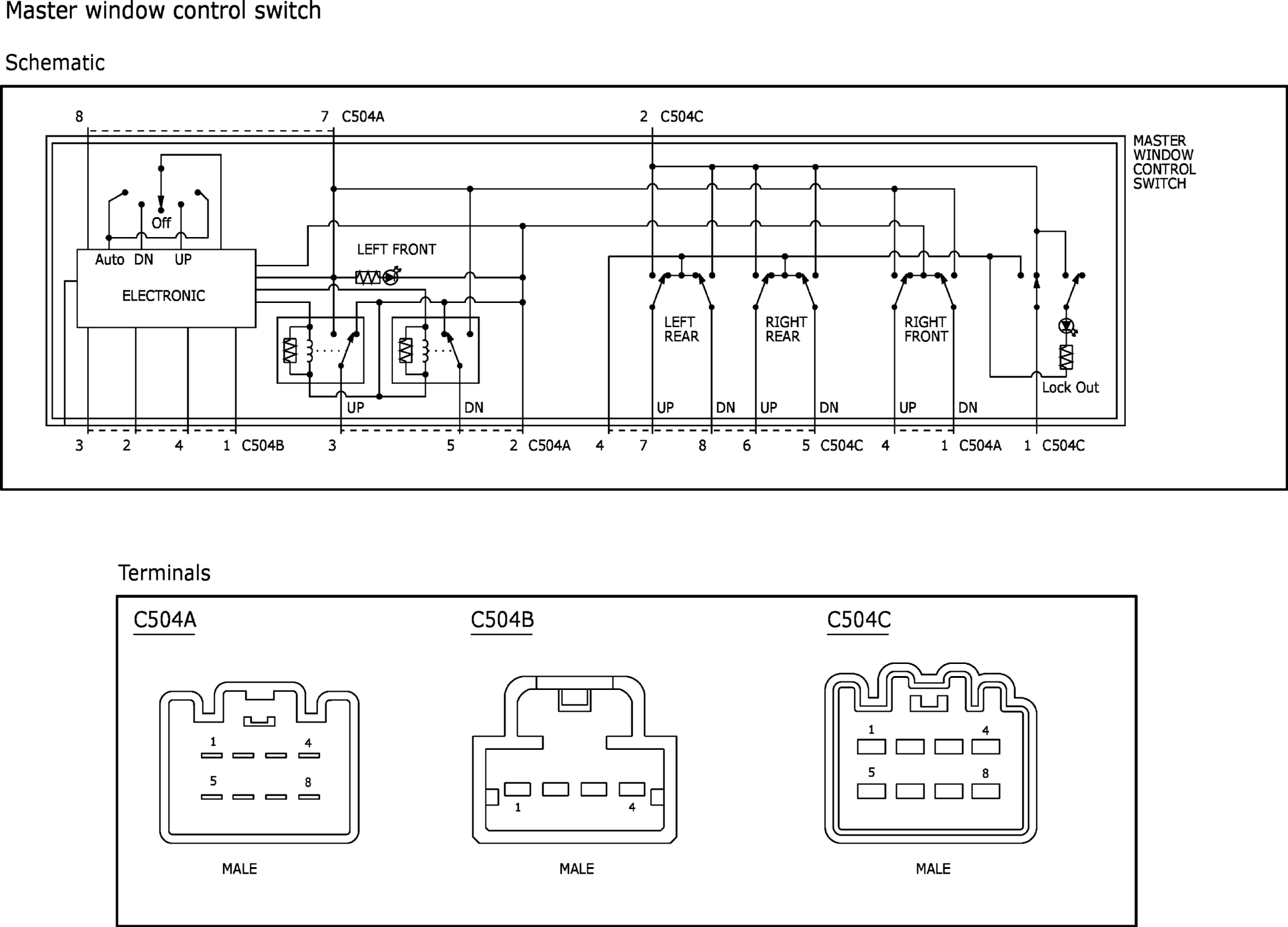 Master window control switch

Schematic

8

7 C504A

2 C504C

MASTER WINDOW CONTROL SWITCH

Off

Auto DN UP

ELECTRONIC

LEFT FRONT

LEFT REAR

RIGHT REAR

RIGHT FRONT

Lock Out

UP

DN

UP DN UP DN UP DN

3 2 4 1 C504B 3 5 2 C504A 4 7 8 6 5 C504C 4 1 C504A 1 C504C

Terminals

C504A

1 4

5 8

MALE

C504B

1 4

MALE

C504C

1 4

5 8

MALE