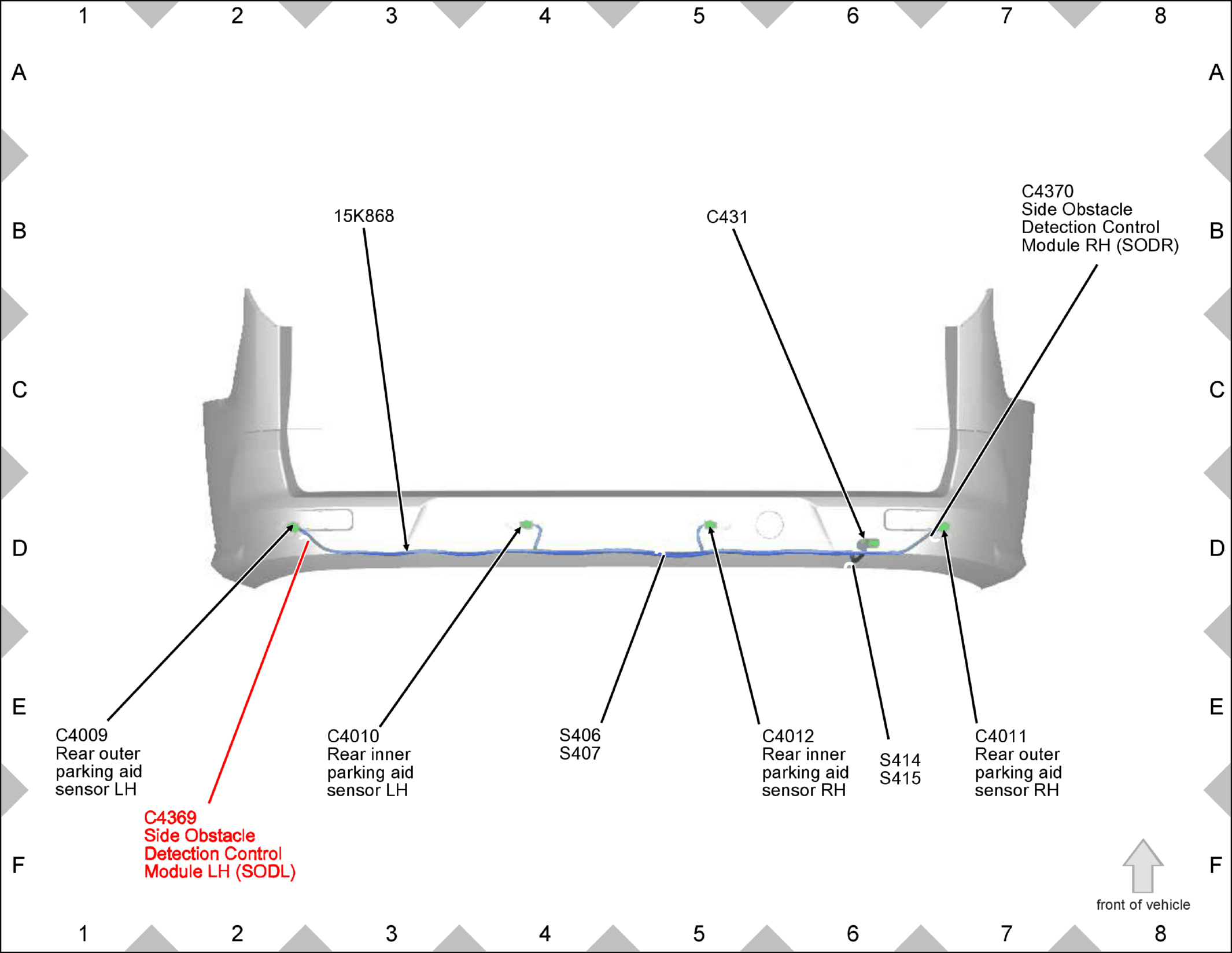 1 2 3 4 5 6 7 8

A A

B B

C C

D D

E E

F F

15K868

C431

C4370
Side Obstacle
Detection Control
Module RH (SODR)

C4009
Rear outer
parking aid
sensor LH

C4369
Side Obstacle
Detection Control
Module LH (SODL)

C4010
Rear inner
parking aid
sensor LH

S406
S407

C4012
Rear inner
parking aid
sensor RH

S414
S415

C4011
Rear outer
parking aid
sensor RH

front of vehicle

1 2 3 4 5 6 7 8