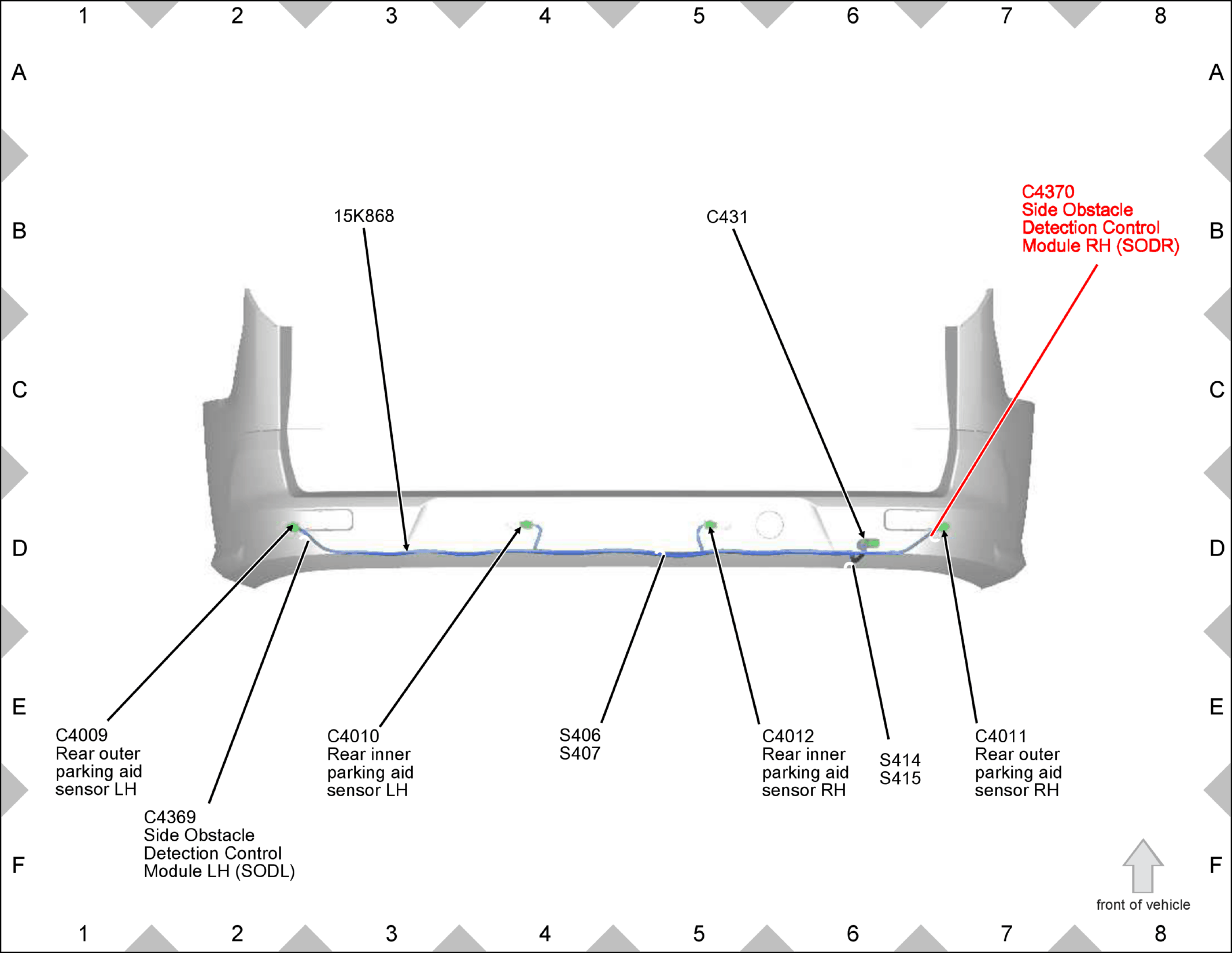 1 2 3 4 5 6 7 8

A A

B B

C C

D D

E E

F F

15K868

C431

C4370
Side Obstacle
Detection Control
Module RH (SODR)

C4009
Rear outer
parking aid
sensor LH

C4369
Side Obstacle
Detection Control
Module LH (SODL)

C4010
Rear inner
parking aid
sensor LH

S406
S407

C4012
Rear inner
parking aid
sensor RH

S414
S415

C4011
Rear outer
parking aid
sensor RH

front of vehicle

1 2 3 4 5 6 7 8