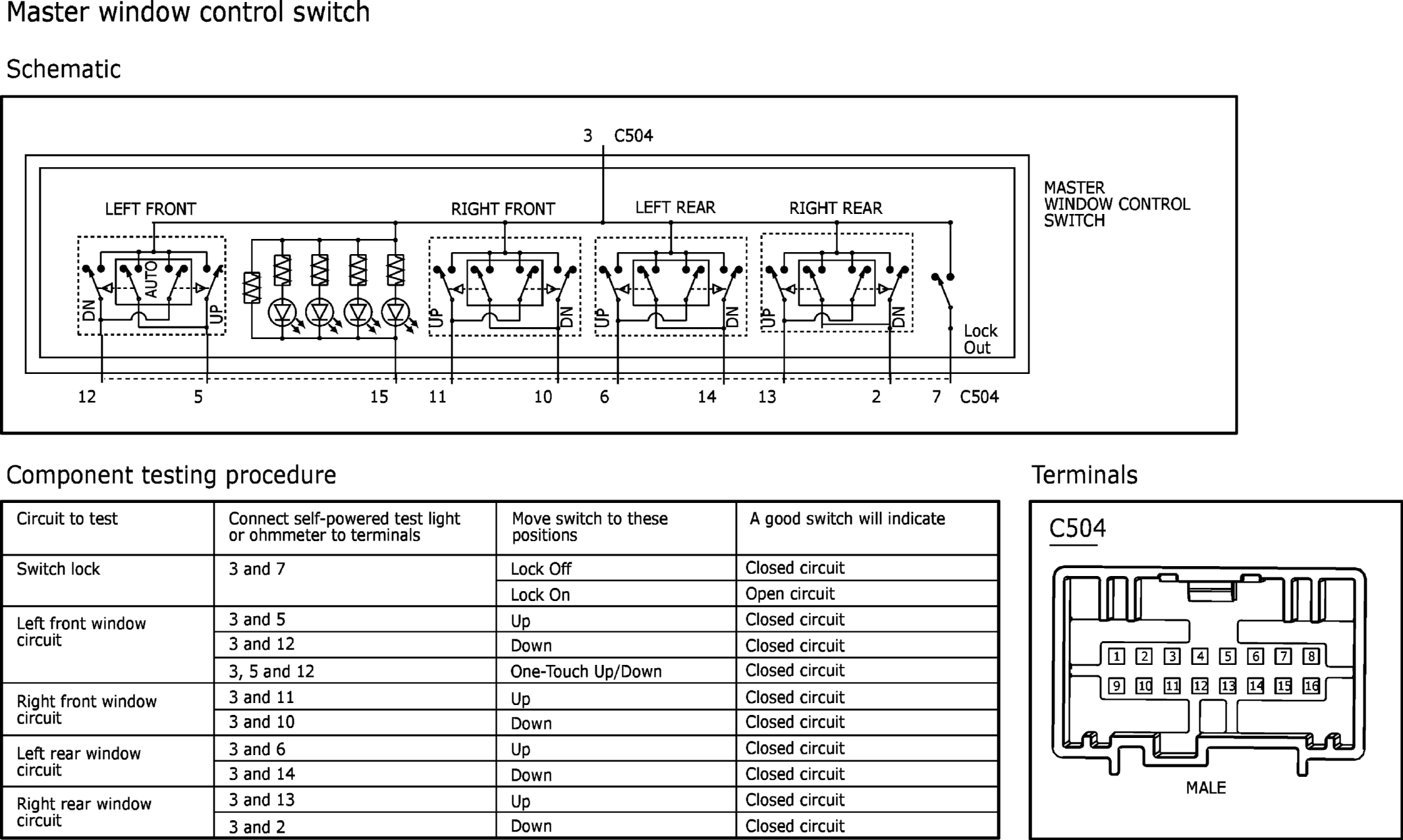 Master window control switch

Schematic

3 C504

MASTER WINDOW CONTROL SWITCH

LEFT FRONT

RIGHT FRONT

LEFT REAR

RIGHT REAR

DN AUTO UP

UP DN

UP DN

UP DN

Lock Out

12 5 15 11 10 6 14 13 2 7 C504

Component testing procedure

| Circuit to test | Connect self-powered test light or ohmmeter to terminals | Move switch to these positions | A good switch will indicate |
|---|---|---|---|
| Switch lock | 3 and 7 | Lock Off | Closed circuit |
| | | Lock On | Open circuit |
| Left front window circuit | 3 and 5 | Up | Closed circuit |
| | 3 and 12 | Down | Closed circuit |
| | 3, 5 and 12 | One-Touch Up/Down | Closed circuit |
| Right front window circuit | 3 and 11 | Up | Closed circuit |
| | 3 and 10 | Down | Closed circuit |
| Left rear window circuit | 3 and 6 | Up | Closed circuit |
| | 3 and 14 | Down | Closed circuit |
| Right rear window circuit | 3 and 13 | Up | Closed circuit |
| | 3 and 2 | Down | Closed circuit |

Terminals

C504

1 2 3 4 5 6 7 8
9 10 11 12 13 14 15 16

MALE