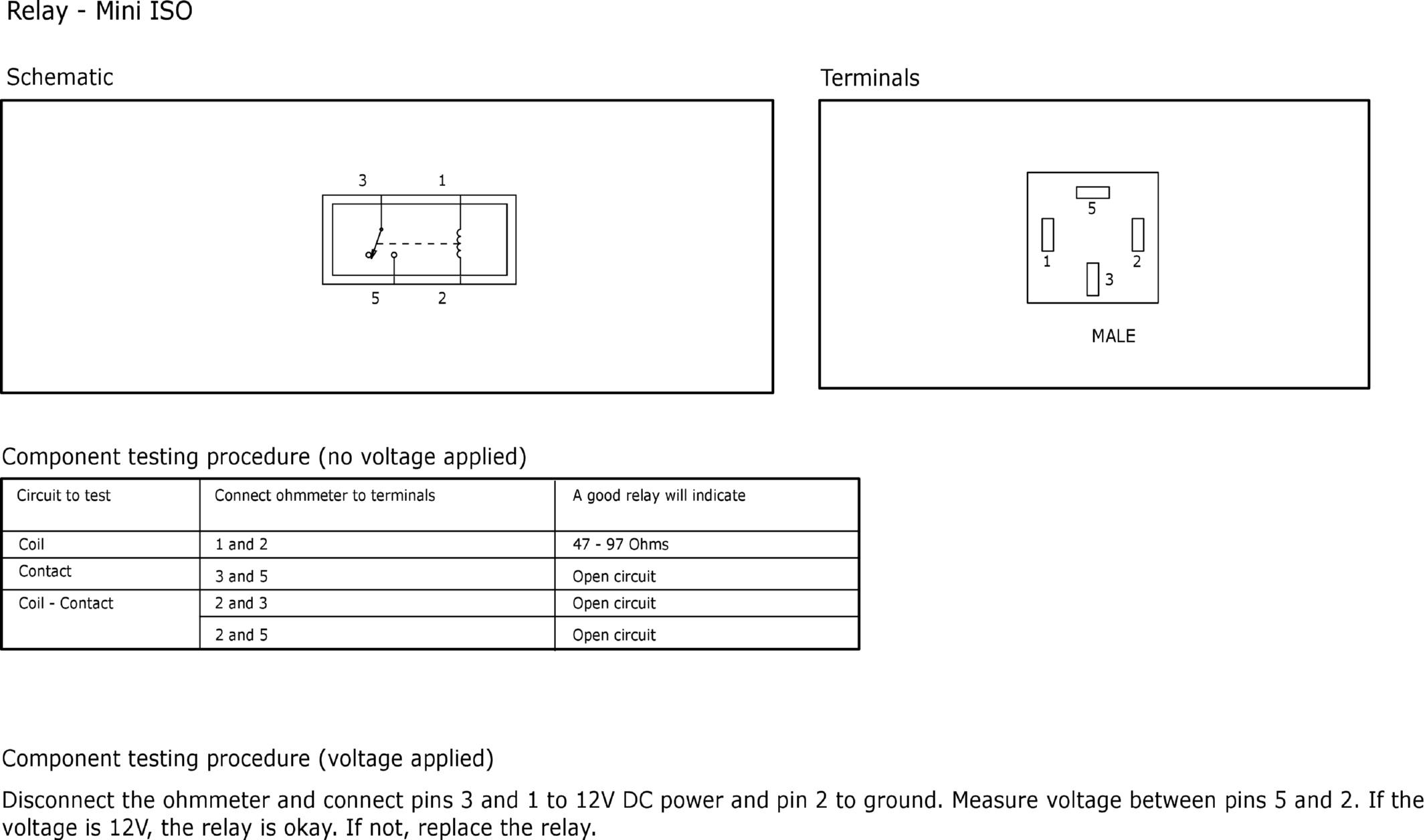 Relay - Mini ISO

Schematic

3 1

5 2

Terminals

5

1 2

3

MALE

Component testing procedure (no voltage applied)

| Circuit to test | Connect ohmmeter to terminals | A good relay will indicate |
|---|---|---|
| Coil | 1 and 2 | 47 - 97 Ohms |
| Contact | 3 and 5 | Open circuit |
| Coil - Contact | 2 and 3 | Open circuit |
| | 2 and 5 | Open circuit |

Component testing procedure (voltage applied)

Disconnect the ohmmeter and connect pins 3 and 1 to 12V DC power and pin 2 to ground. Measure voltage between pins 5 and 2. If the voltage is 12V, the relay is okay. If not, replace the relay.