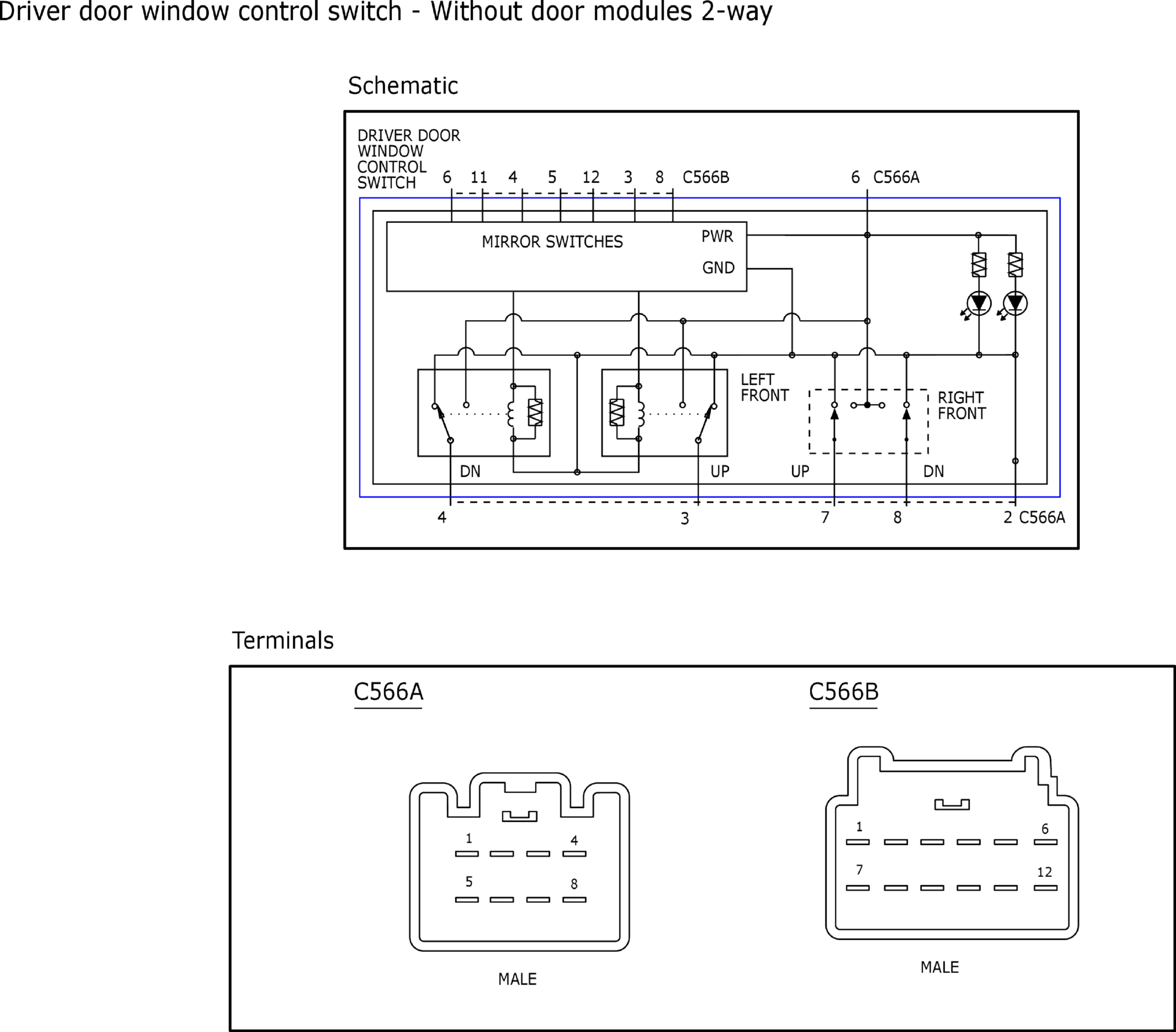 Driver door window control switch - Without door modules 2-way

Schematic

DRIVER DOOR WINDOW CONTROL SWITCH

6 11 4 5 12 3 8 C566B

6 C566A

MIRROR SWITCHES

PWR

GND

LEFT FRONT

RIGHT FRONT

DN

UP

UP

DN

4

3

7

8

2 C566A

Terminals

C566A

1

4

5

8

MALE

C566B

1

6

7

12

MALE