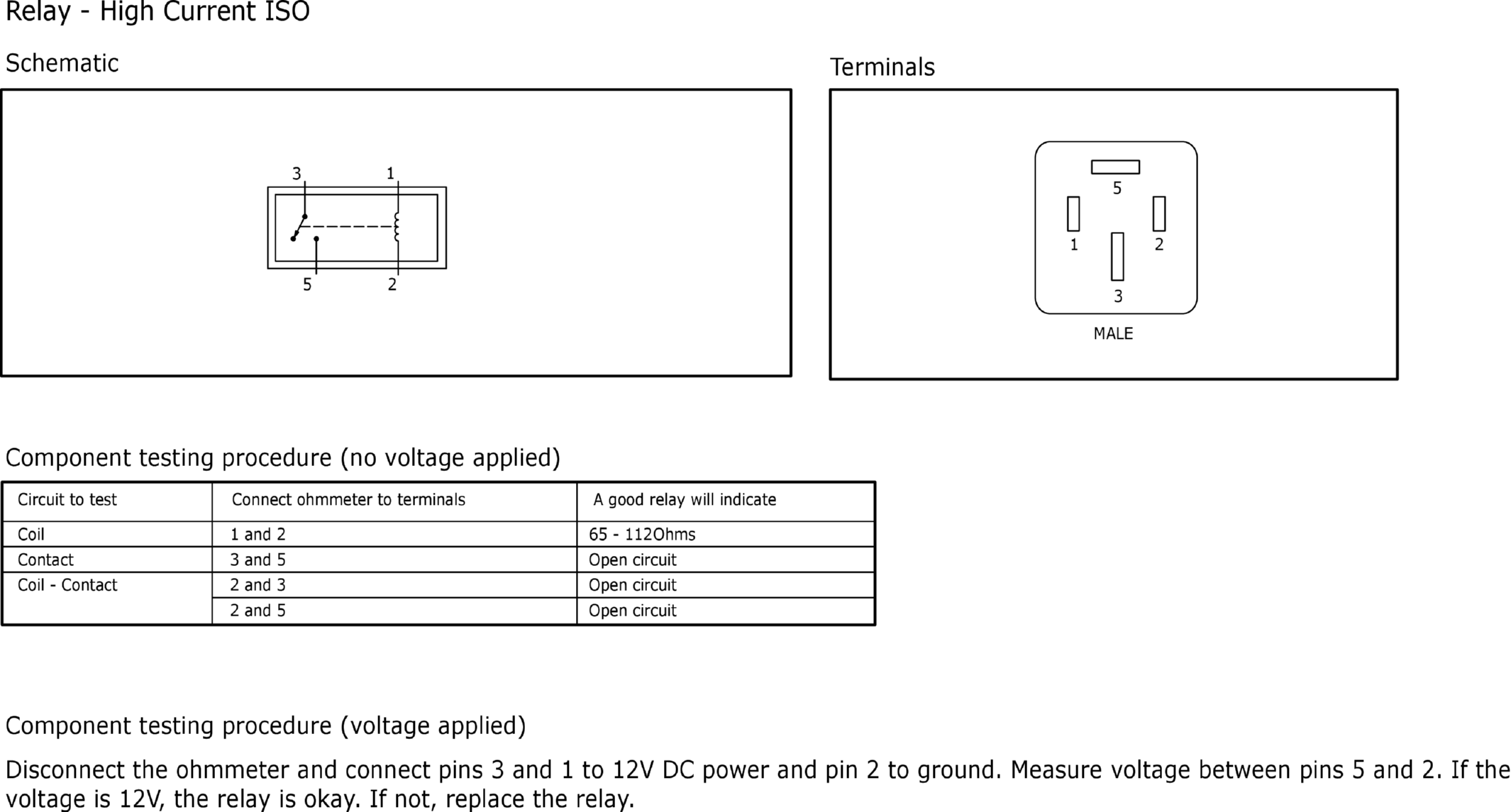 Relay - High Current ISO

Schematic

3 1

5 2

Terminals

5

1 2

3

MALE

Component testing procedure (no voltage applied)

| Circuit to test | Connect ohmmeter to terminals | A good relay will indicate |
|---|---|---|
| Coil | 1 and 2 | 65 - 112Ohms |
| Contact | 3 and 5 | Open circuit |
| Coil - Contact | 2 and 3 | Open circuit |
| | 2 and 5 | Open circuit |

Component testing procedure (voltage applied)

Disconnect the ohmmeter and connect pins 3 and 1 to 12V DC power and pin 2 to ground. Measure voltage between pins 5 and 2. If the voltage is 12V, the relay is okay. If not, replace the relay.