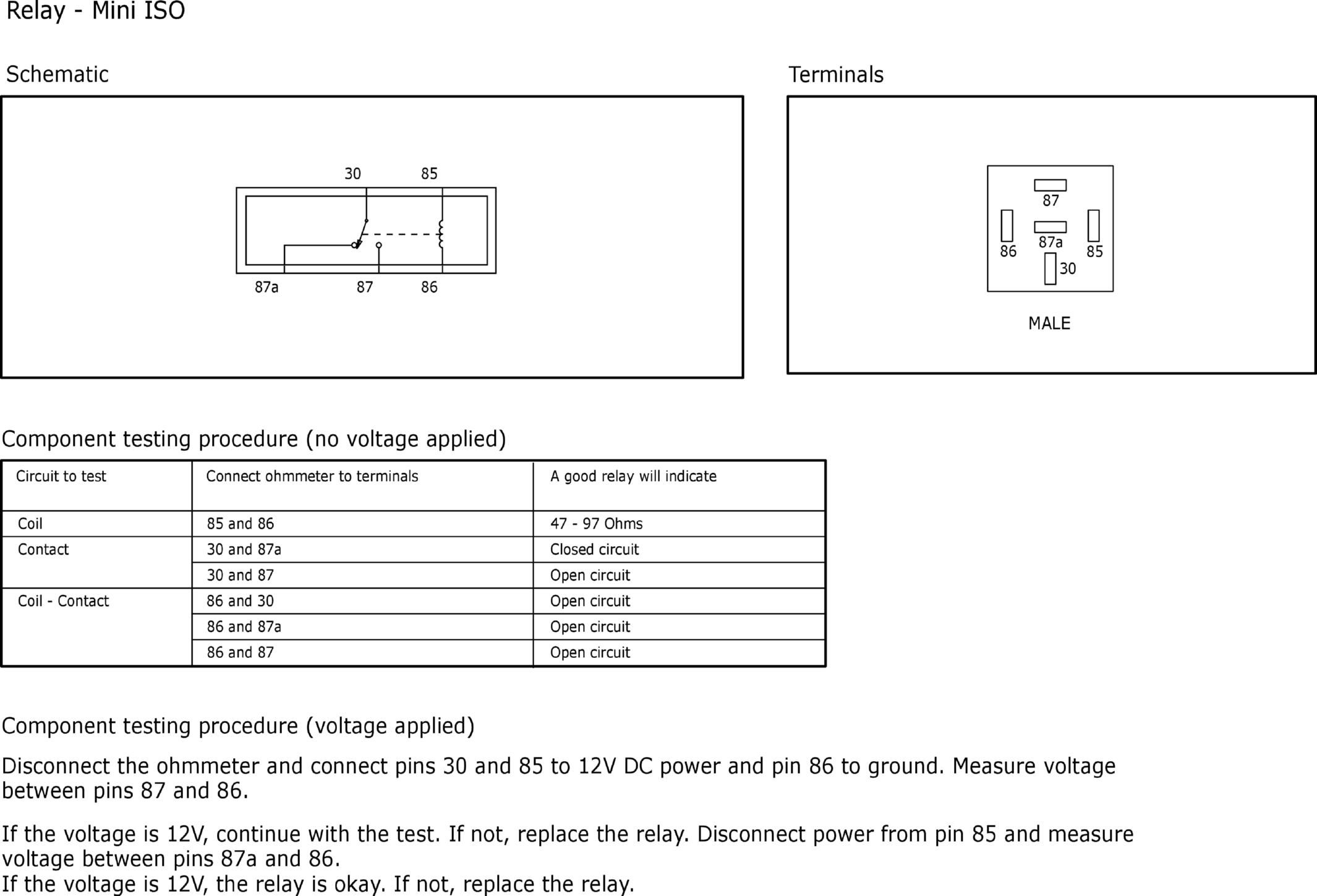 Relay - Mini ISO

Schematic

30 85

87a 87 86

Terminals

87

86 87a 85

30

MALE

Component testing procedure (no voltage applied)

| Circuit to test | Connect ohmmeter to terminals | A good relay will indicate |
|---|---|---|
| Coil | 85 and 86 | 47 - 97 Ohms |
| Contact | 30 and 87a | Closed circuit |
| | 30 and 87 | Open circuit |
| Coil - Contact | 86 and 30 | Open circuit |
| | 86 and 87a | Open circuit |
| | 86 and 87 | Open circuit |

Component testing procedure (voltage applied)

Disconnect the ohmmeter and connect pins 30 and 85 to 12V DC power and pin 86 to ground. Measure voltage between pins 87 and 86.

If the voltage is 12V, continue with the test. If not, replace the relay. Disconnect power from pin 85 and measure voltage between pins 87a and 86.
If the voltage is 12V, the relay is okay. If not, replace the relay.