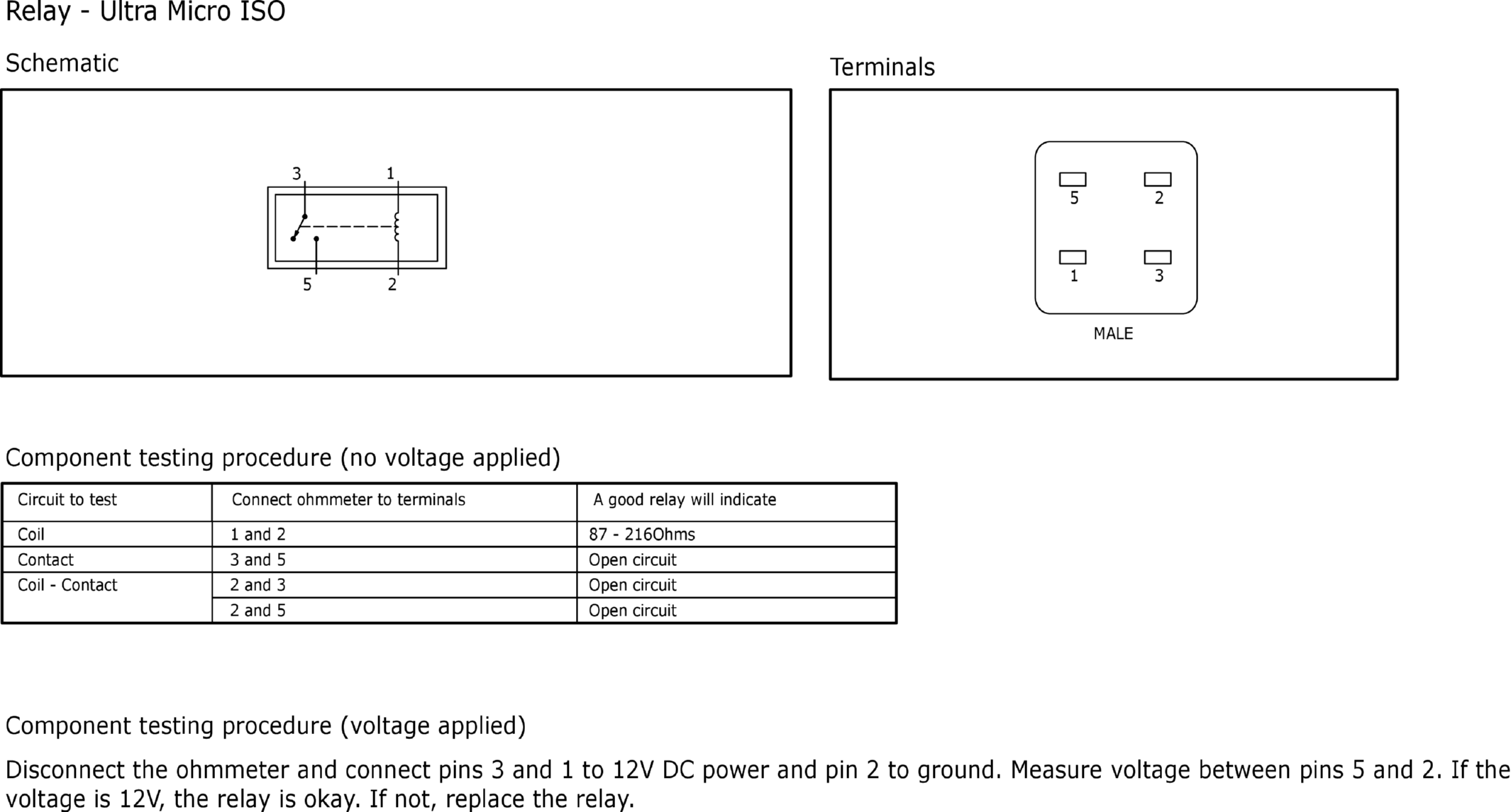 Relay - Ultra Micro ISO

Schematic

3 1

5 2

Terminals

5 2

1 3

MALE

Component testing procedure (no voltage applied)

| Circuit to test | Connect ohmmeter to terminals | A good relay will indicate |
|---|---|---|
| Coil | 1 and 2 | 87 - 216Ohms |
| Contact | 3 and 5 | Open circuit |
| Coil - Contact | 2 and 3 | Open circuit |
| | 2 and 5 | Open circuit |

Component testing procedure (voltage applied)

Disconnect the ohmmeter and connect pins 3 and 1 to 12V DC power and pin 2 to ground. Measure voltage between pins 5 and 2. If the voltage is 12V, the relay is okay. If not, replace the relay.