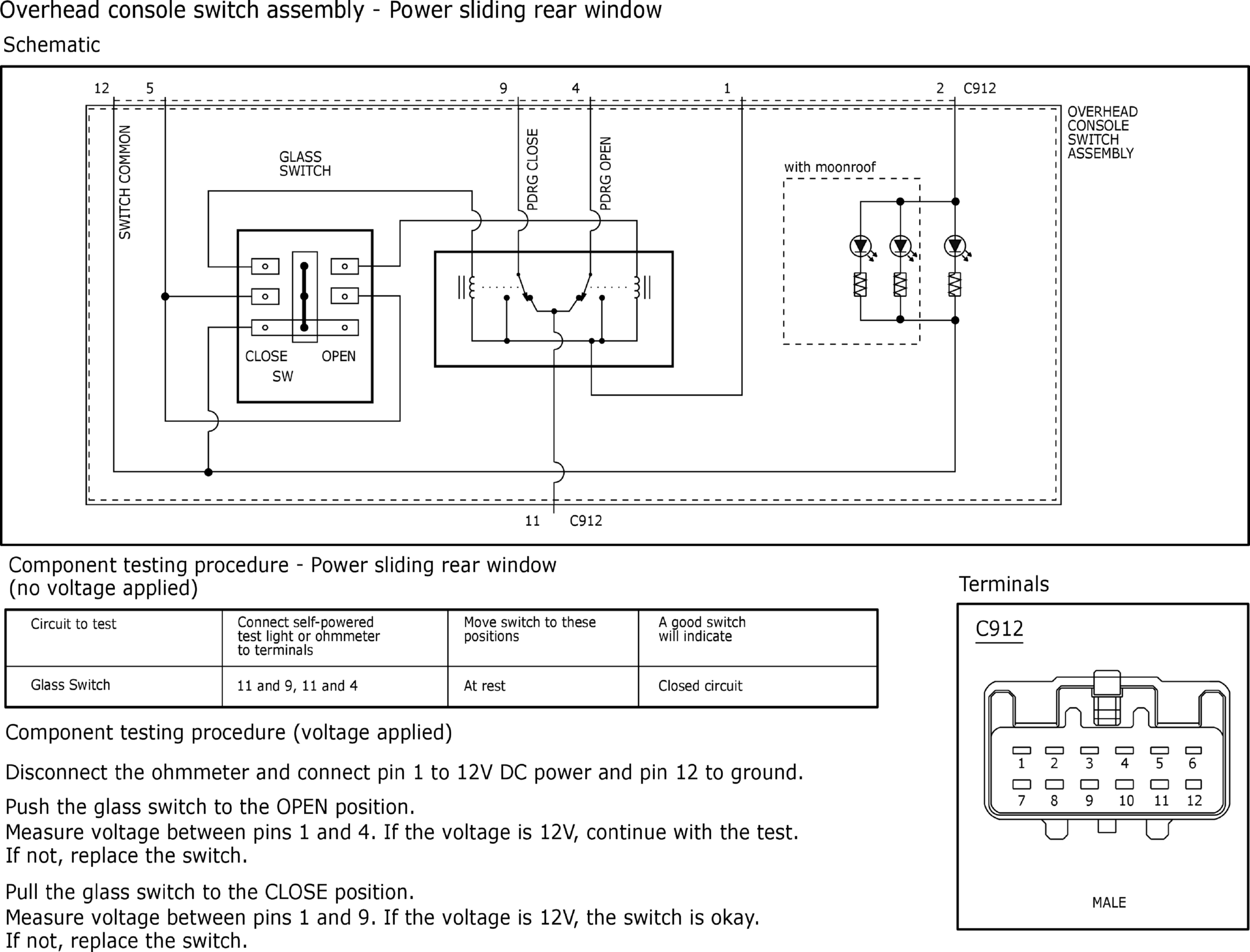 Overhead console switch assembly - Power sliding rear window

Schematic

12 5 9 4 1 2 C912

OVERHEAD CONSOLE SWITCH ASSEMBLY

SWITCH COMMON

GLASS SWITCH

PDRG CLOSE

PDRG OPEN

with moonroof

CLOSE OPEN

SW

11 C912

Component testing procedure - Power sliding rear window (no voltage applied)

| Circuit to test | Connect self-powered test light or ohmmeter to terminals | Move switch to these positions | A good switch will indicate |
|---|---|---|---|
| Glass Switch | 11 and 9, 11 and 4 | At rest | Closed circuit |

Component testing procedure (voltage applied)

Disconnect the ohmmeter and connect pin 1 to 12V DC power and pin 12 to ground.

Push the glass switch to the OPEN position.
Measure voltage between pins 1 and 4. If the voltage is 12V, continue with the test.
If not, replace the switch.

Pull the glass switch to the CLOSE position.
Measure voltage between pins 1 and 9. If the voltage is 12V, the switch is okay.
If not, replace the switch.

Terminals

C912

1 2 3 4 5 6
7 8 9 10 11 12

MALE