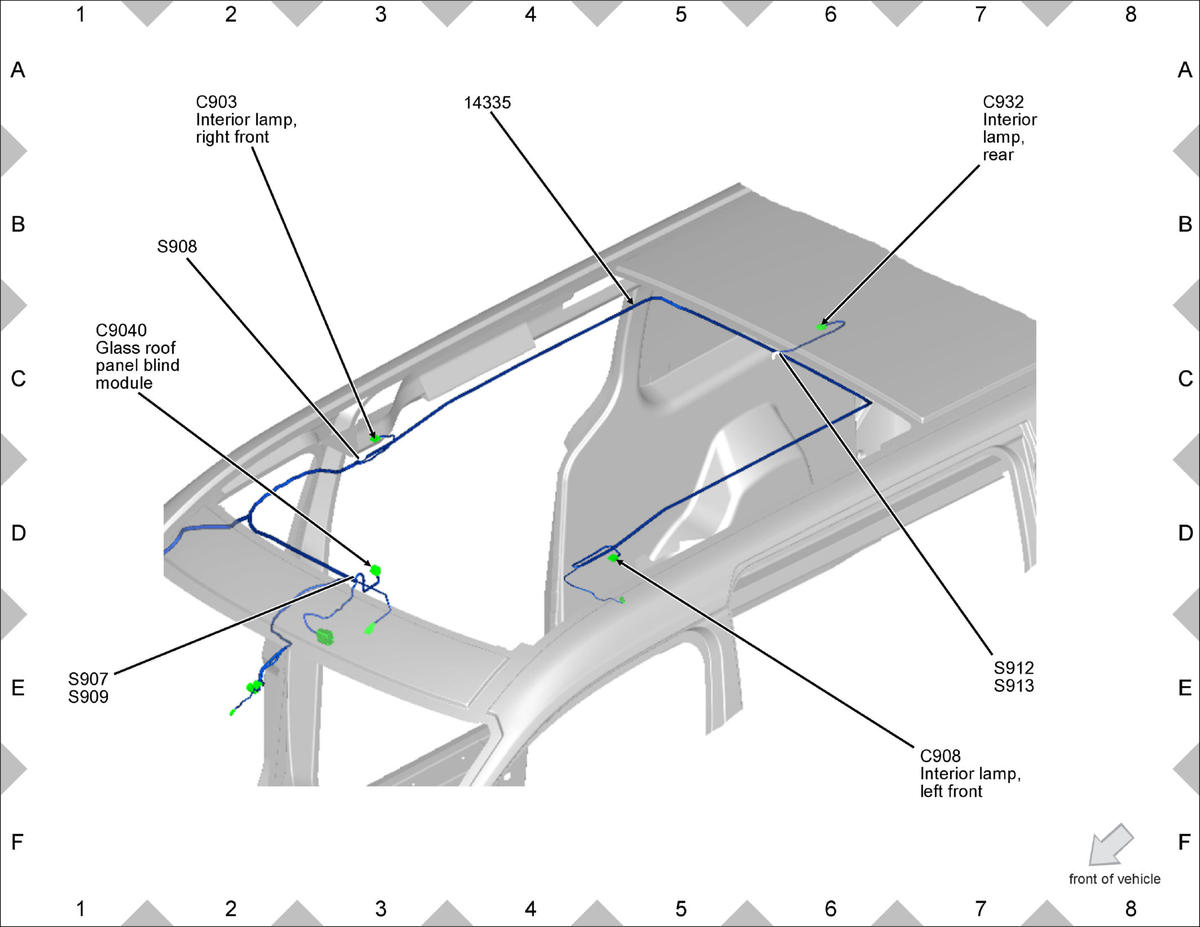 1 2 3 4 5 6 7 8

A
B
C
D
E
F

C903
Interior lamp, right front

14335

C932
Interior lamp, rear

S908

C9040
Glass roof panel blind module

S907
S909

S912
S913

C908
Interior lamp, left front

front of vehicle

A
B
C
D
E
F

1 2 3 4 5 6 7 8