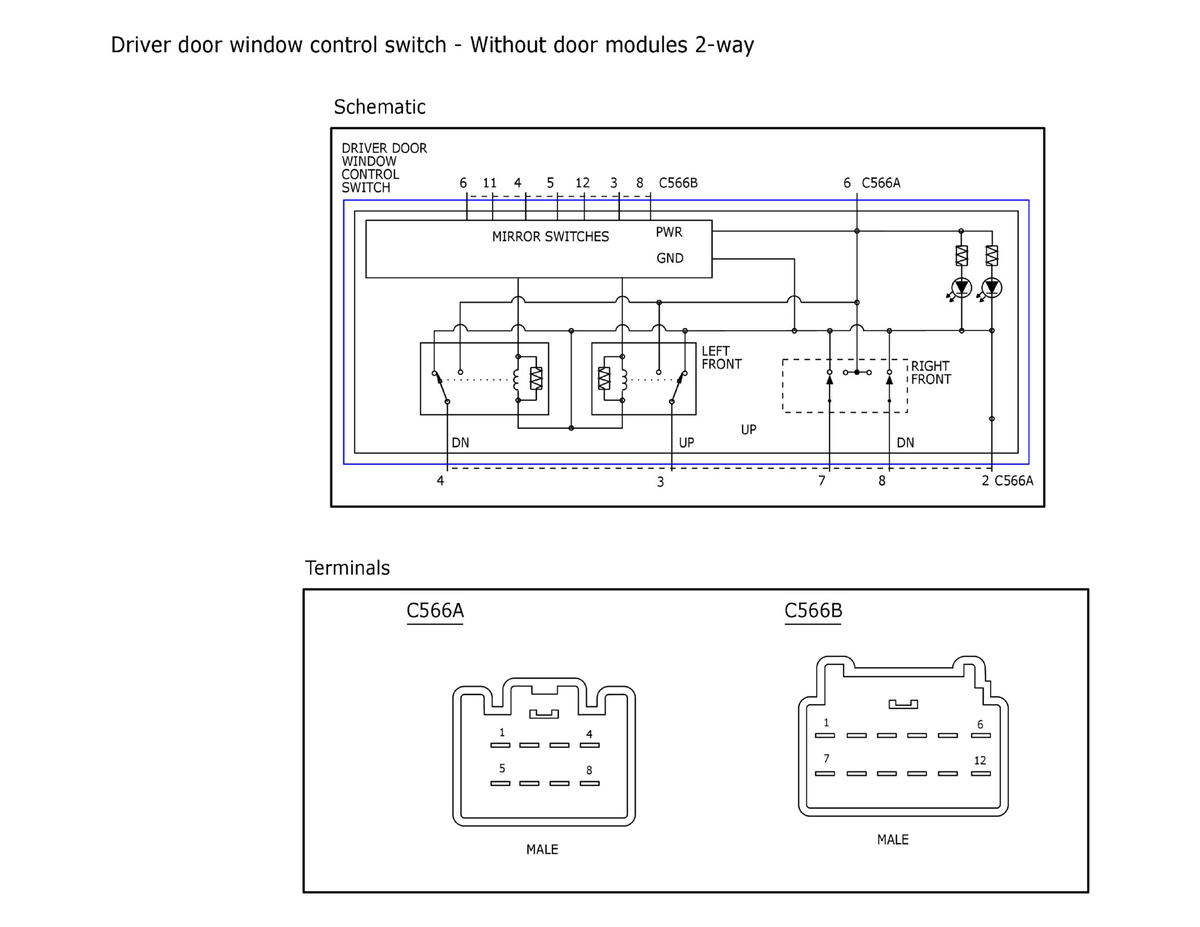 Driver door window control switch - Without door modules 2-way

Schematic

DRIVER DOOR WINDOW CONTROL SWITCH

6 11 4 5 12 3 8 C566B

6 C566A

MIRROR SWITCHES

PWR

GND

LEFT FRONT

RIGHT FRONT

DN

UP

UP

DN

4

3

7

8

2 C566A

Terminals

C566A

1 4

5 8

MALE

C566B

1 6

7 12

MALE