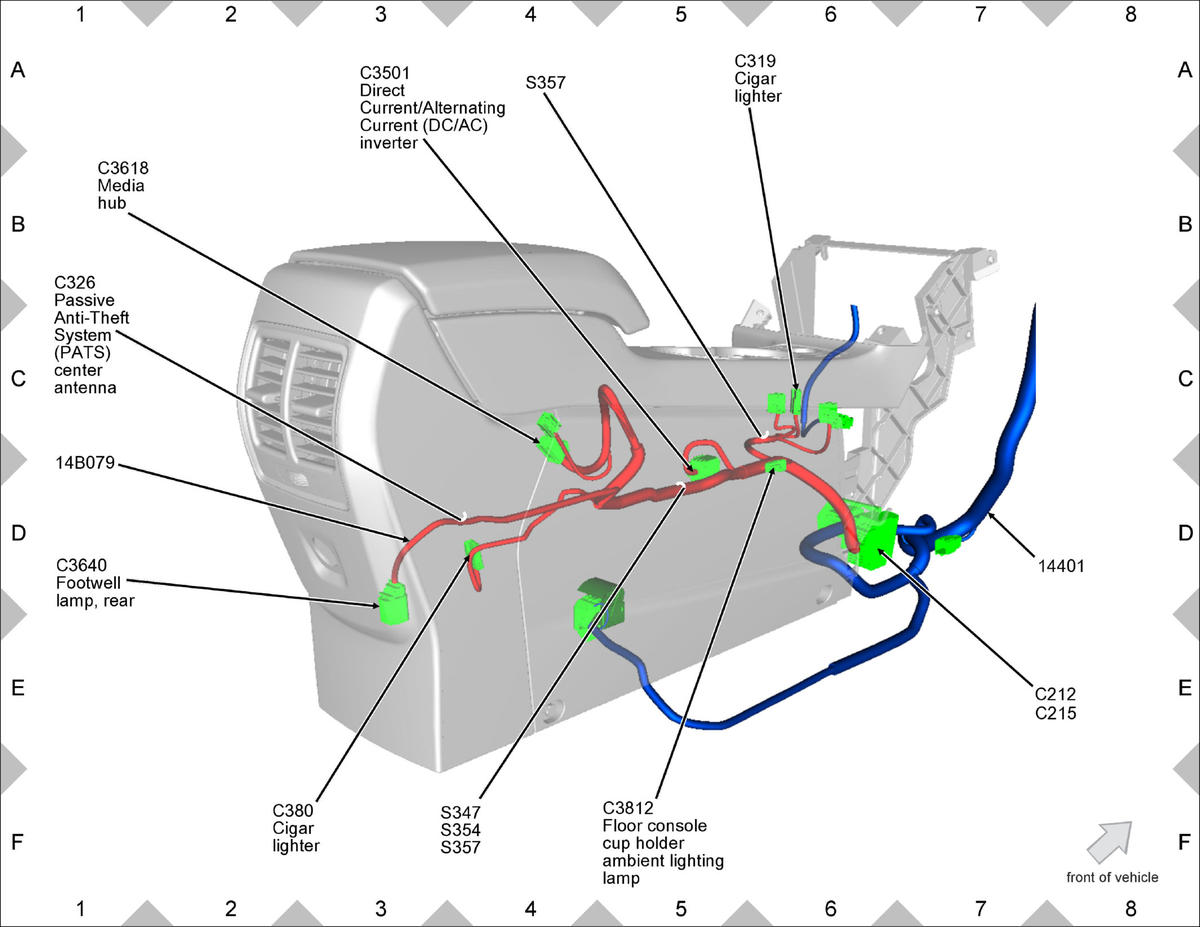 1 2 3 4 5 6 7 8

A B C D E F

C3501
Direct
Current/Alternating
Current (DC/AC)
inverter

S357

C319
Cigar
lighter

C3618
Media
hub

C326
Passive
Anti-Theft
System
(PATS)
center
antenna

14B079

C3640
Footwell
lamp, rear

14401

C212
C215

C380
Cigar
lighter

S347
S354
S357

C3812
Floor console
cup holder
ambient lighting
lamp

front of vehicle

A B C D E F

1 2 3 4 5 6 7 8