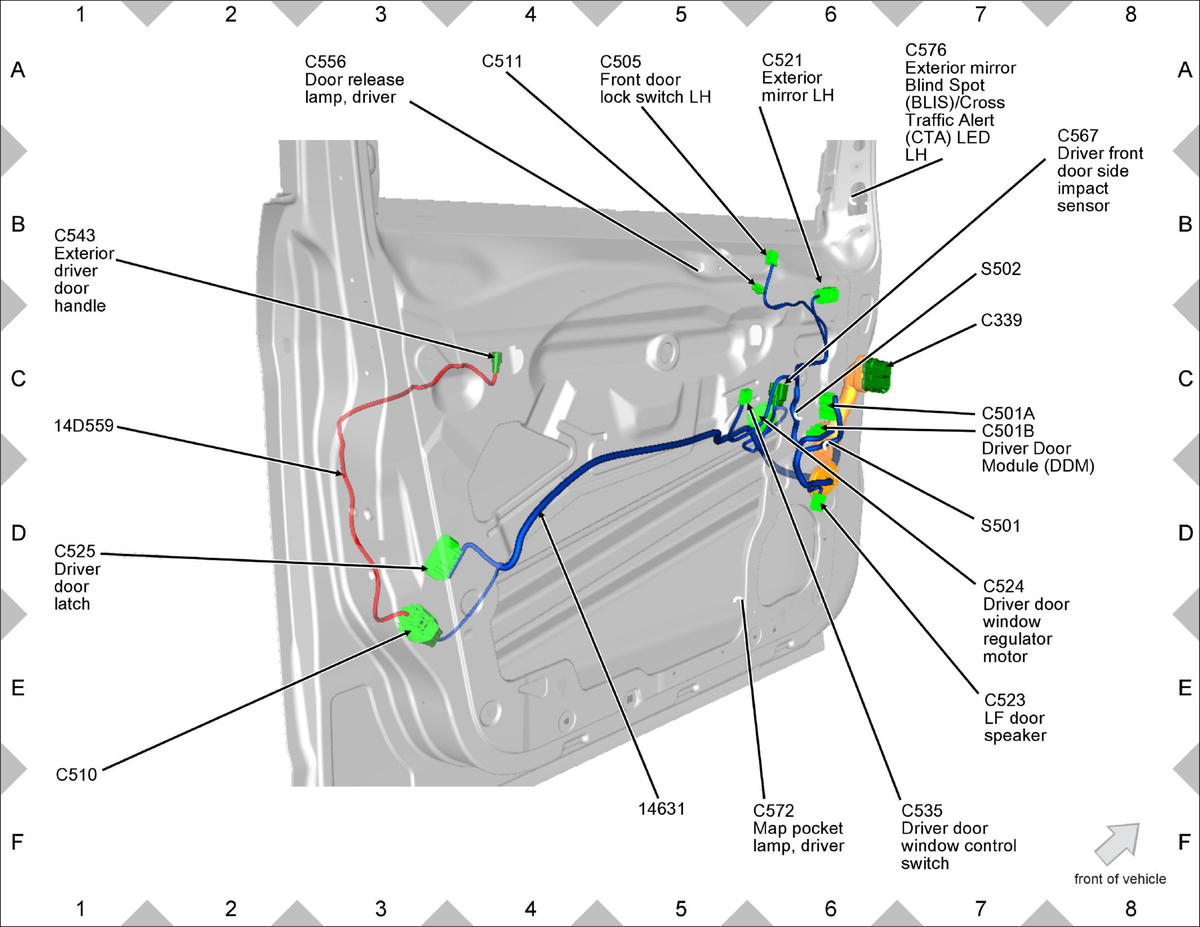 1 2 3 4 5 6 7 8

A

B

C

D

E

F

C556
Door release lamp, driver

C511

C505
Front door lock switch LH

C521
Exterior mirror LH

C576
Exterior mirror Blind Spot (BLIS)/Cross Traffic Alert (CTA) LED LH

C567
Driver front door side impact sensor

C543
Exterior driver door handle

S502

C339

14D559

C501A

C501B
Driver Door Module (DDM)

S501

C525
Driver door latch

C524
Driver door window regulator motor

C523
LF door speaker

C510

14631

C572
Map pocket lamp, driver

C535
Driver door window control switch

front of vehicle

A

B

C

D

E

F

1 2 3 4 5 6 7 8