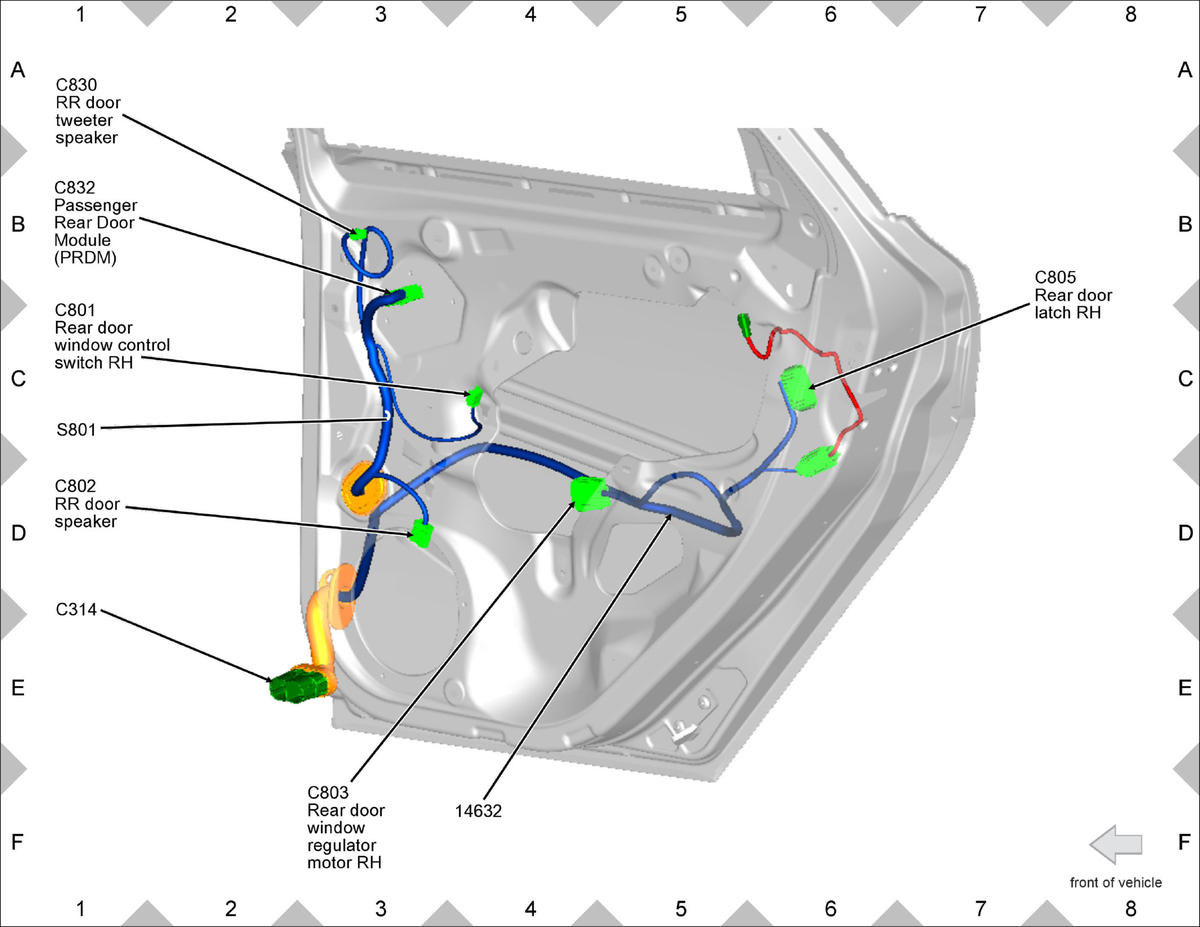 1 2 3 4 5 6 7 8

A
B
C
D
E
F

C830
RR door
tweeter
speaker

C832
Passenger
Rear Door
Module
(PRDM)

C801
Rear door
window control
switch RH

S801

C802
RR door
speaker

C314

C805
Rear door
latch RH

C803
Rear door
window
regulator
motor RH

14632

front of vehicle

A
B
C
D
E
F

1 2 3 4 5 6 7 8