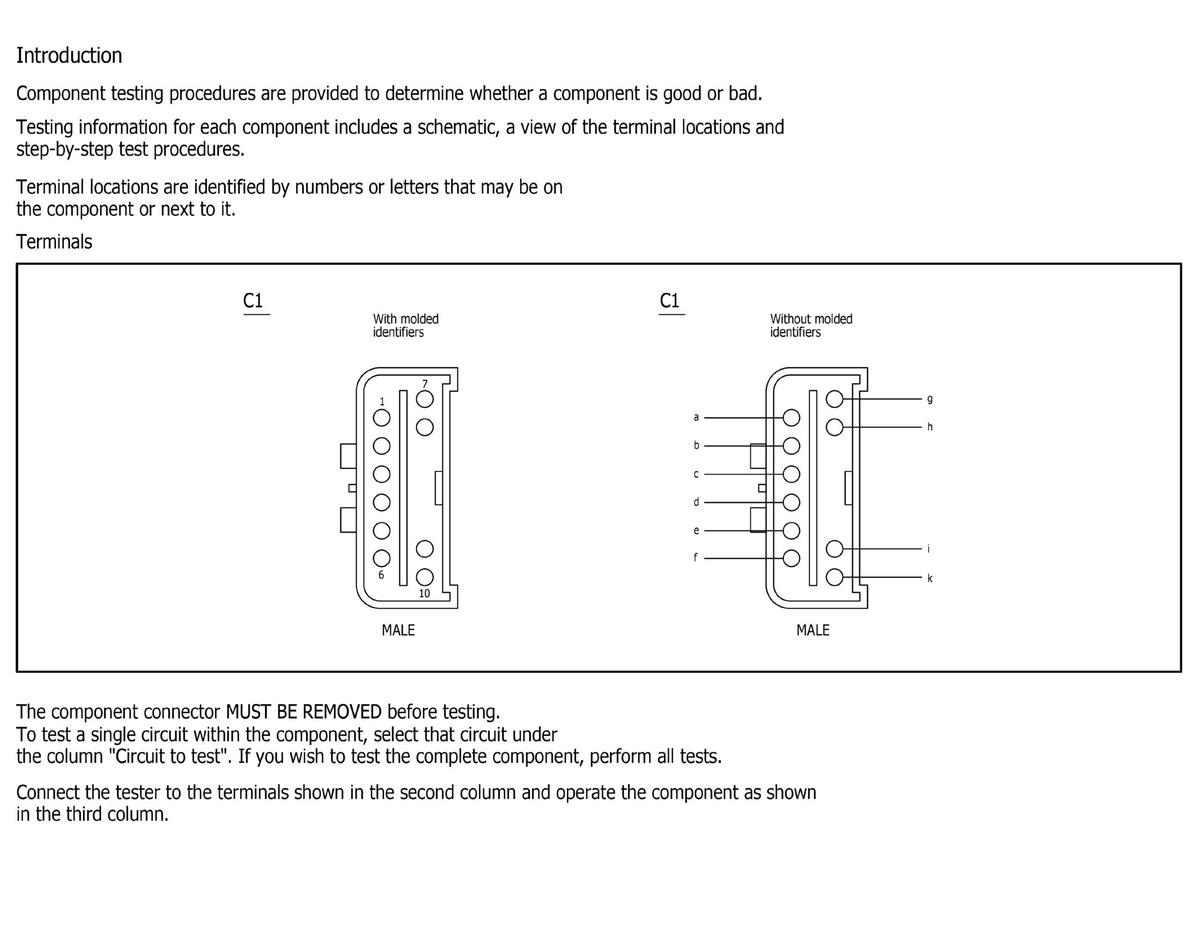 Introduction

Component testing procedures are provided to determine whether a component is good or bad.

Testing information for each component includes a schematic, a view of the terminal locations and step-by-step test procedures.

Terminal locations are identified by numbers or letters that may be on the component or next to it.

Terminals

C1

With molded identifiers

7
1
6
10

MALE

C1

Without molded identifiers

a
b
c
d
e
f
g
h
i
k

MALE

The component connector MUST BE REMOVED before testing.
To test a single circuit within the component, select that circuit under the column "Circuit to test". If you wish to test the complete component, perform all tests.

Connect the tester to the terminals shown in the second column and operate the component as shown in the third column.