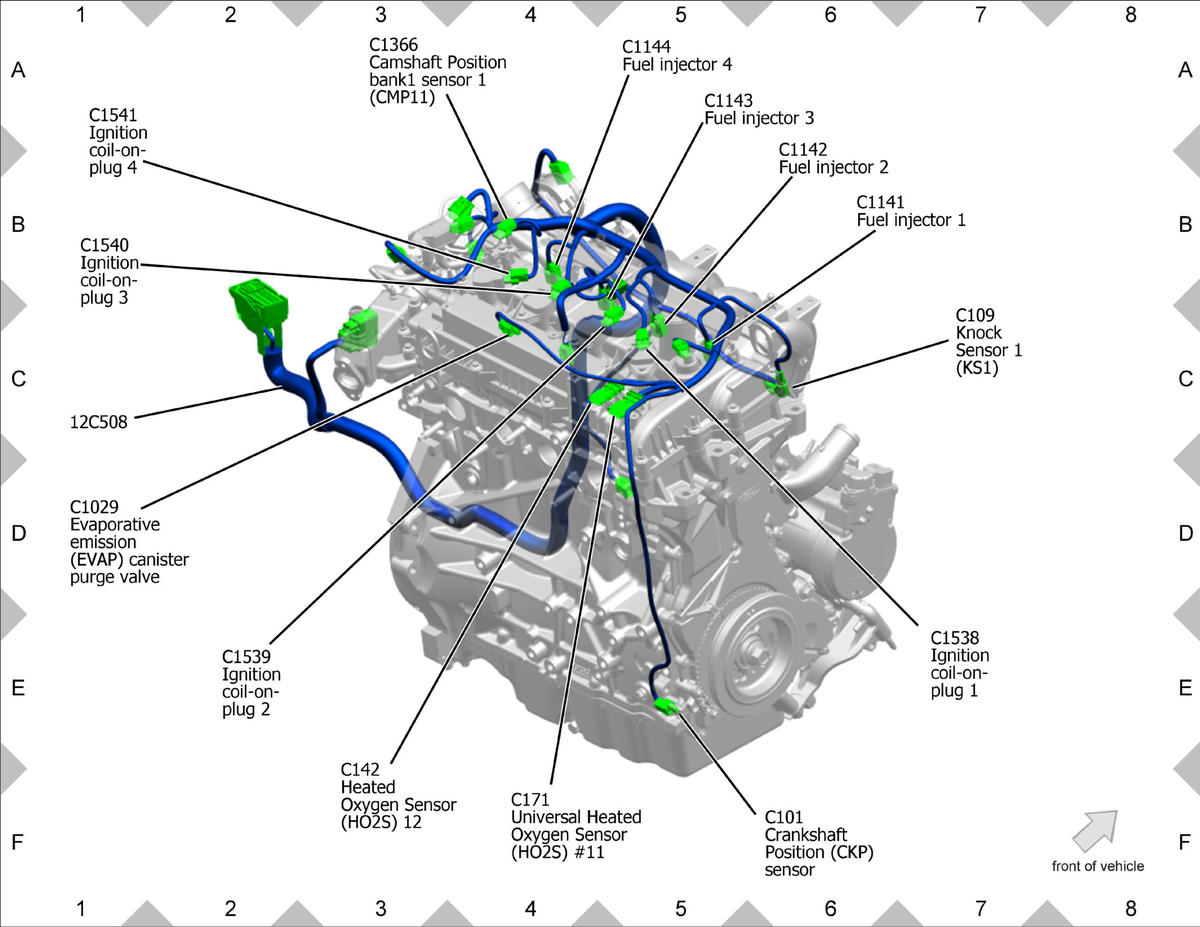 1 2 3 4 5 6 7 8

A
B
C
D
E
F

C1366
Camshaft Position bank1 sensor 1 (CMP11)

C1144
Fuel injector 4

C1143
Fuel injector 3

C1142
Fuel injector 2

C1141
Fuel injector 1

C1541
Ignition coil-on-plug 4

C1540
Ignition coil-on-plug 3

C109
Knock Sensor 1 (KS1)

12C508

C1029
Evaporative emission (EVAP) canister purge valve

C1539
Ignition coil-on-plug 2

C1538
Ignition coil-on-plug 1

C142
Heated Oxygen Sensor (HO2S) 12

C171
Universal Heated Oxygen Sensor (HO2S) #11

C101
Crankshaft Position (CKP) sensor

front of vehicle

A
B
C
D
E
F

1 2 3 4 5 6 7 8