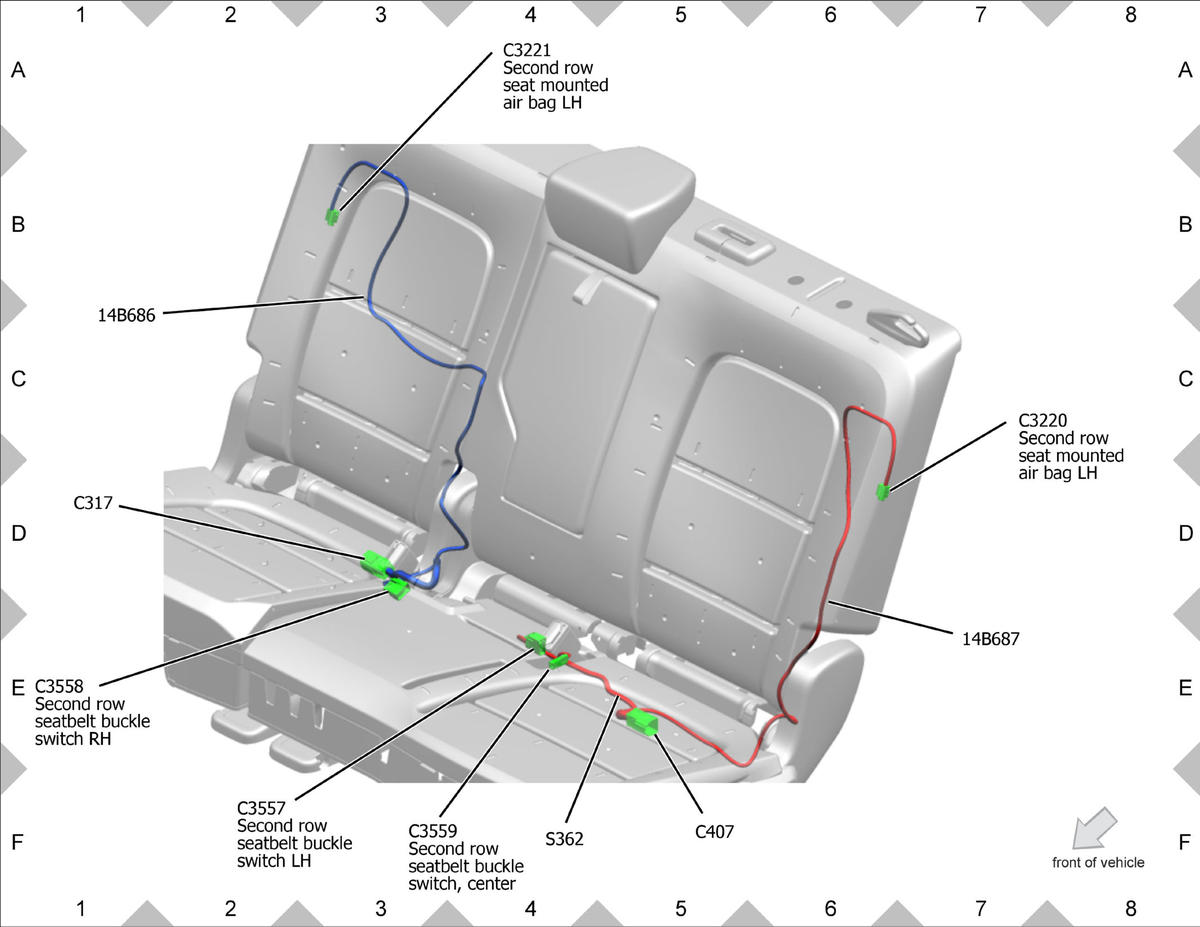 1 2 3 4 5 6 7 8

A
B
C
D
E
F

C3221
Second row
seat mounted
air bag LH

14B686

C3220
Second row
seat mounted
air bag LH

C317

14B687

C3558
Second row
seatbelt buckle
switch RH

C3557
Second row
seatbelt buckle
switch LH

C3559
Second row
seatbelt buckle
switch, center

S362

C407

front of vehicle

A
B
C
D
E
F

1 2 3 4 5 6 7 8