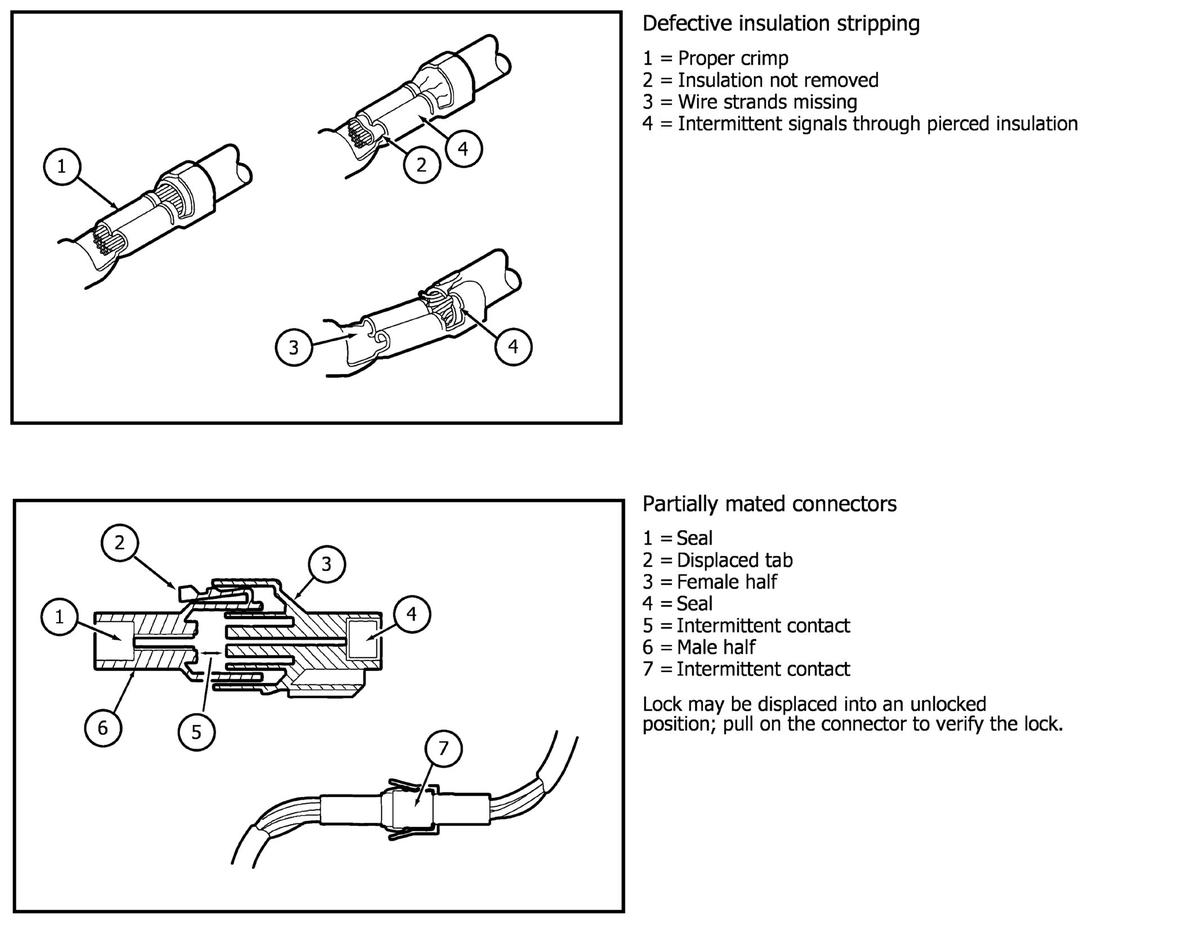 1

2

4

3

4

Defective insulation stripping

1 = Proper crimp
2 = Insulation not removed
3 = Wire strands missing
4 = Intermittent signals through pierced insulation

2

3

1

4

6

5

7

Partially mated connectors

1 = Seal
2 = Displaced tab
3 = Female half
4 = Seal
5 = Intermittent contact
6 = Male half
7 = Intermittent contact

Lock may be displaced into an unlocked position; pull on the connector to verify the lock.