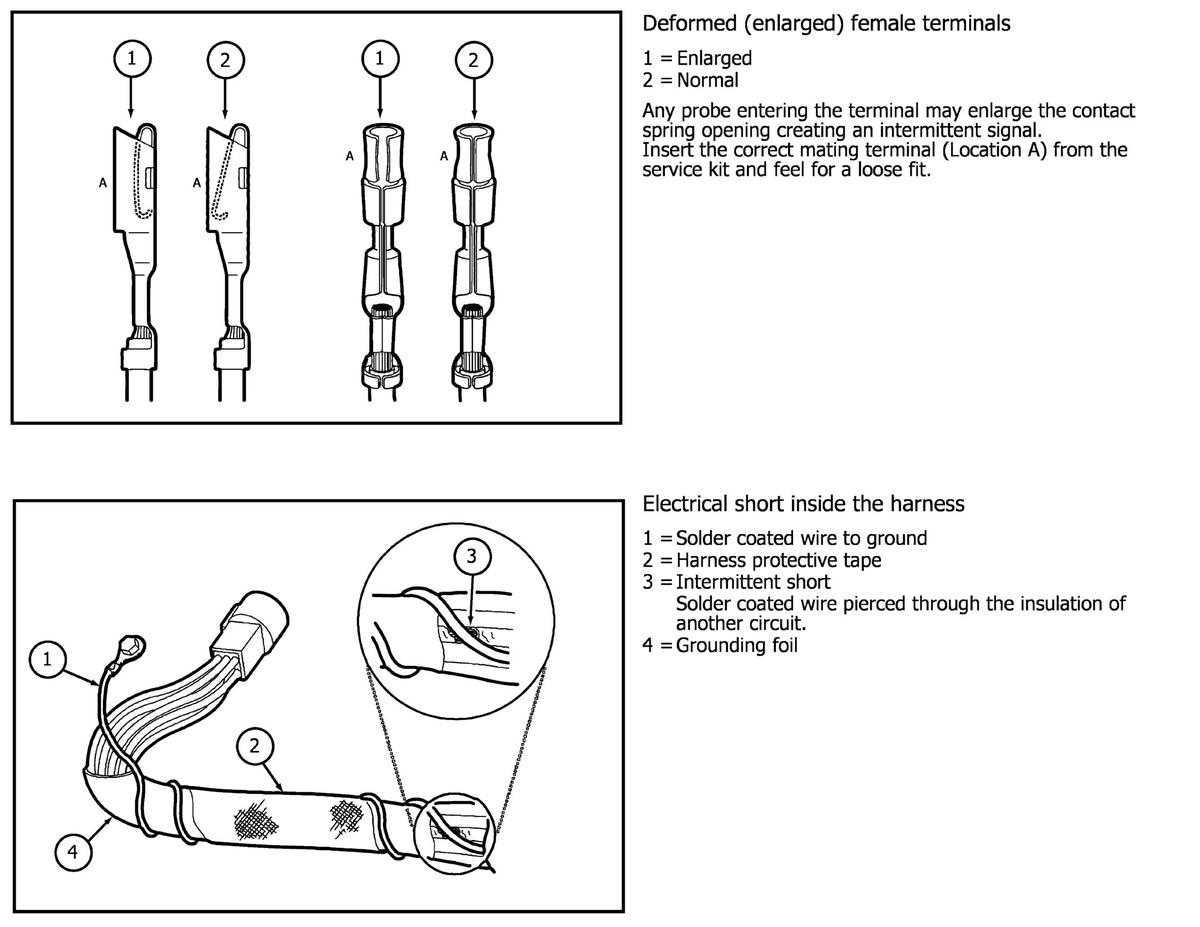 1
2
1
2
A
A
A
A

Deformed (enlarged) female terminals

1 = Enlarged
2 = Normal

Any probe entering the terminal may enlarge the contact spring opening creating an intermittent signal.
Insert the correct mating terminal (Location A) from the service kit and feel for a loose fit.

3
1
2
4

Electrical short inside the harness

1 = Solder coated wire to ground
2 = Harness protective tape
3 = Intermittent short
Solder coated wire pierced through the insulation of another circuit.
4 = Grounding foil