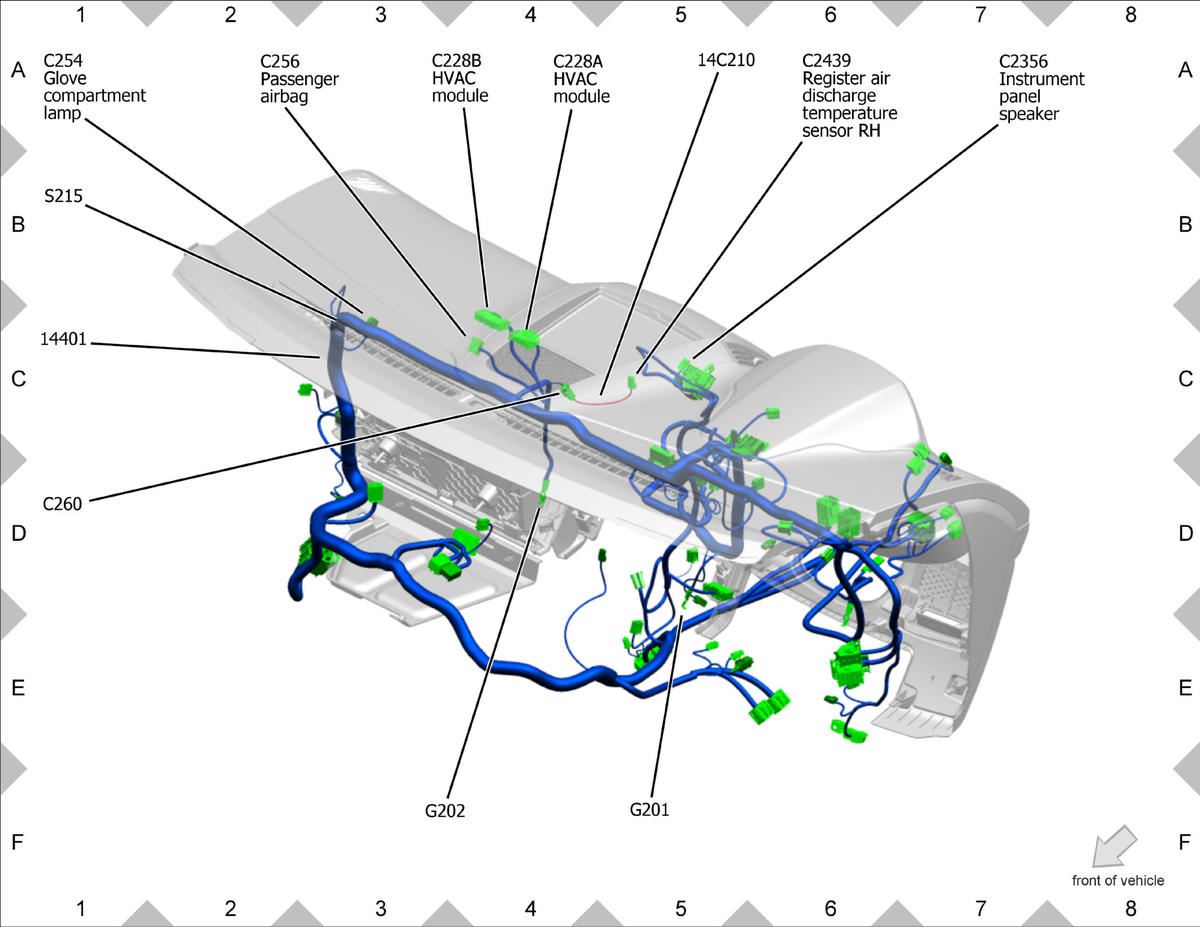 1 2 3 4 5 6 7 8

A
B
C
D
E
F

C254
Glove compartment lamp

C256
Passenger airbag

C228B
HVAC module

C228A
HVAC module

14C210

C2439
Register air discharge temperature sensor RH

C2356
Instrument panel speaker

S215

14401

C260

G202

G201

front of vehicle

A
B
C
D
E
F

1 2 3 4 5 6 7 8