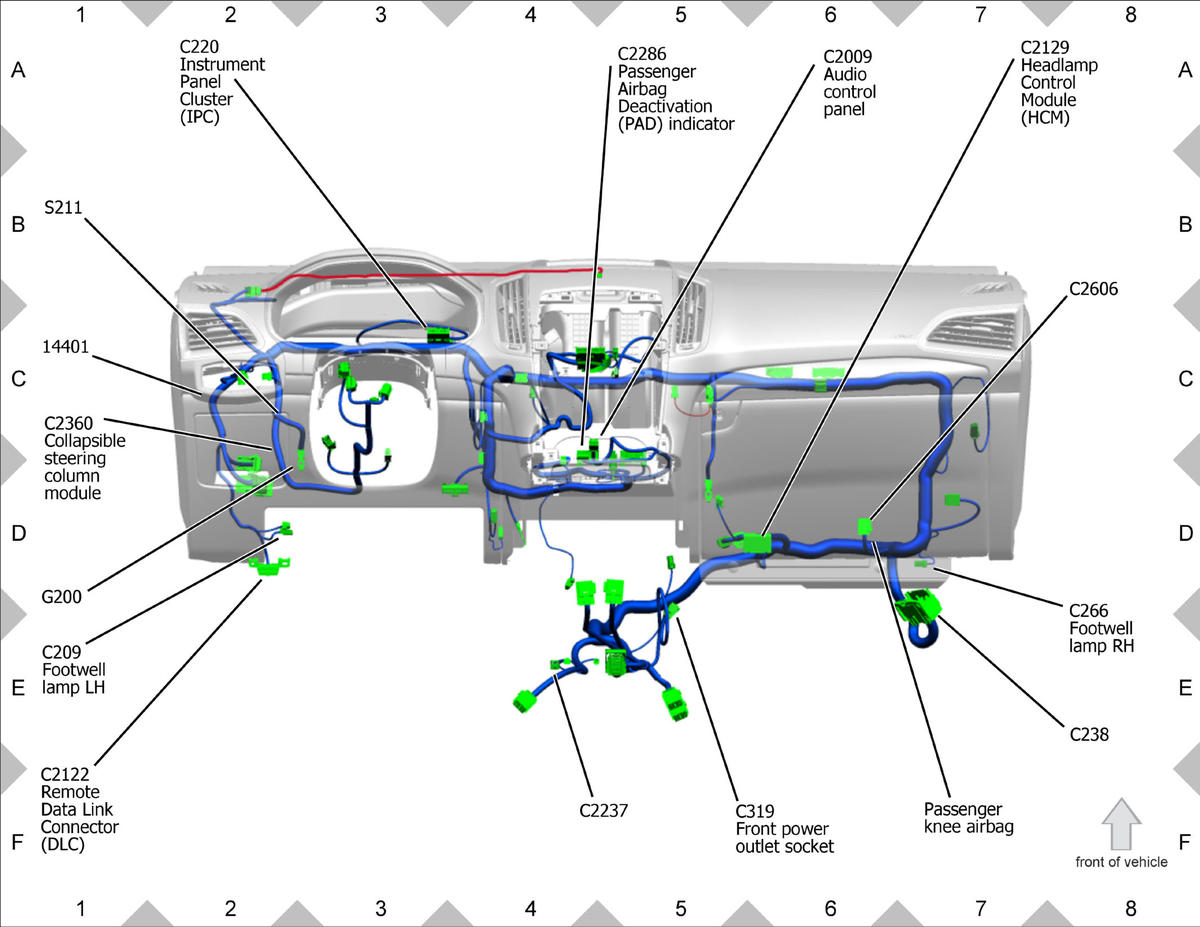 1 2 3 4 5 6 7 8

A

B

C

D

E

F

C220 Instrument Panel Cluster (IPC)

C2286 Passenger Airbag Deactivation (PAD) indicator

C2009 Audio control panel

C2129 Headlamp Control Module (HCM)

S211

C2606

14401

C2360 Collapsible steering column module

G200

C209 Footwell lamp LH

C2122 Remote Data Link Connector (DLC)

C2237

C319 Front power outlet socket

Passenger knee airbag

C266 Footwell lamp RH

C238

front of vehicle

A

B

C

D

E

F

1 2 3 4 5 6 7 8