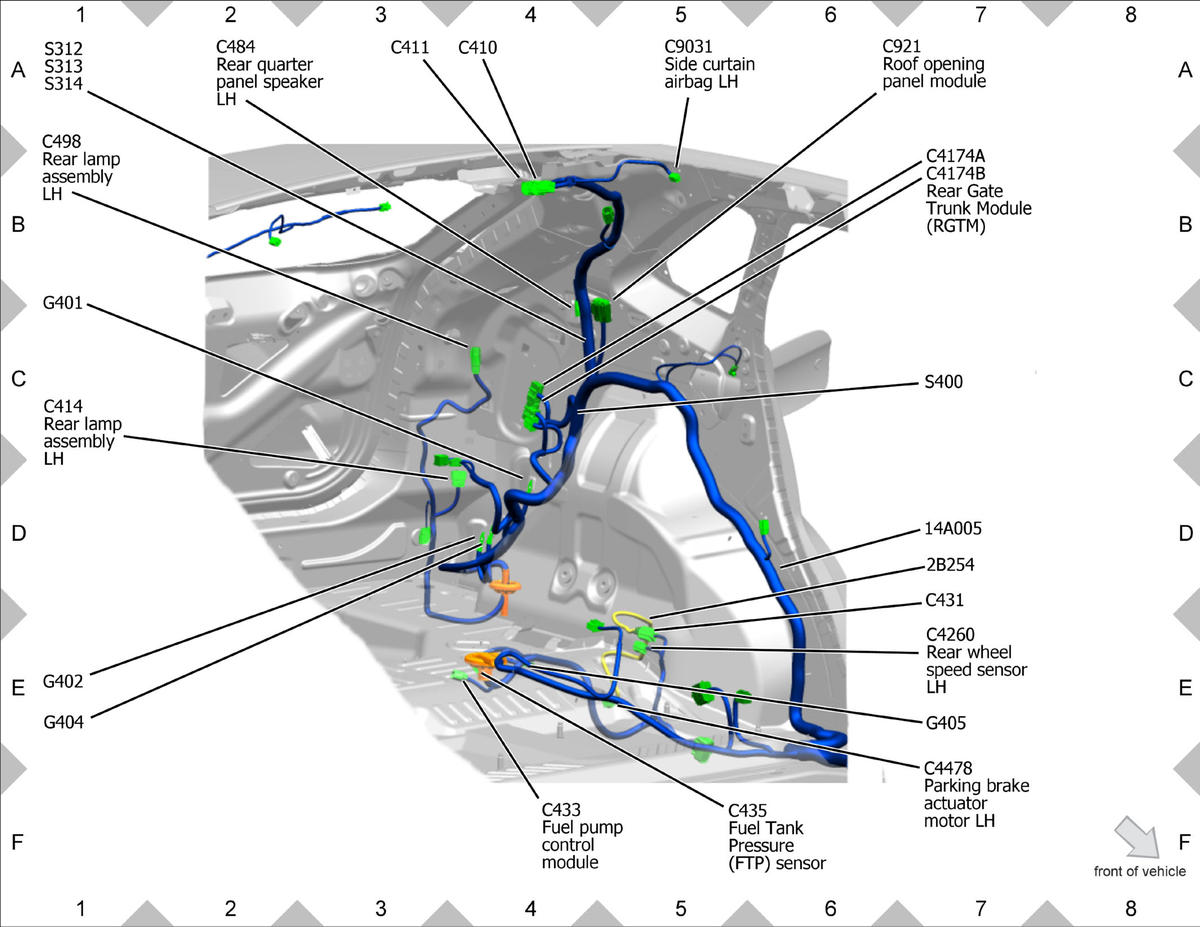 1 2 3 4 5 6 7 8

A
B
C
D
E
F

S312
S313
S314

C484
Rear quarter panel speaker LH

C411

C410

C9031
Side curtain airbag LH

C921
Roof opening panel module

C498
Rear lamp assembly LH

C4174A
C4174B
Rear Gate Trunk Module (RGTM)

G401

S400

C414
Rear lamp assembly LH

14A005

2B254

C431

C4260
Rear wheel speed sensor LH

G402

G404

G405

C4478
Parking brake actuator motor LH

C433
Fuel pump control module

C435
Fuel Tank Pressure (FTP) sensor

front of vehicle

A
B
C
D
E
F

1 2 3 4 5 6 7 8