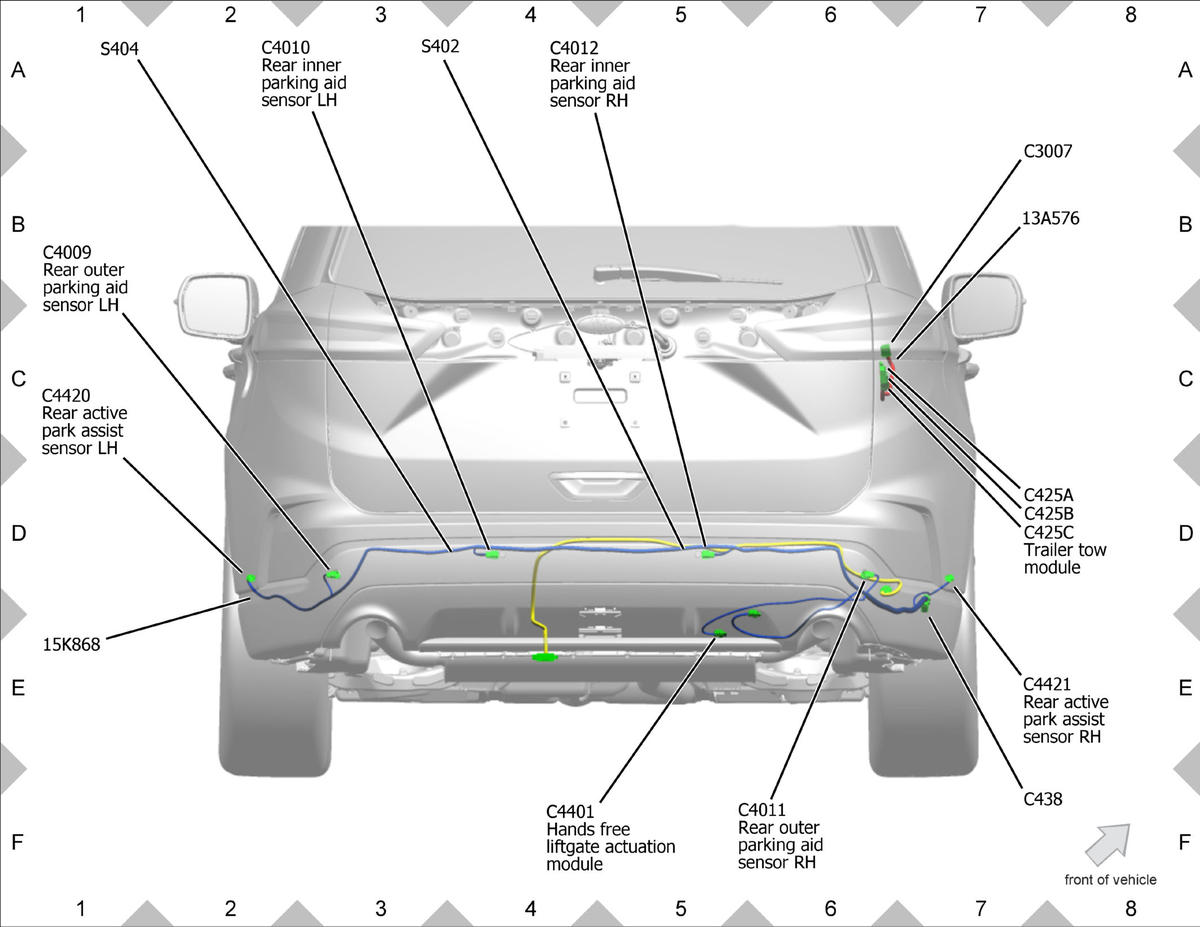 1 2 3 4 5 6 7 8

A B C D E F

S404

C4010
Rear inner parking aid sensor LH

S402

C4012
Rear inner parking aid sensor RH

C3007

13A576

C4009
Rear outer parking aid sensor LH

C4420
Rear active park assist sensor LH

C425A
C425B
C425C
Trailer tow module

15K868

C4421
Rear active park assist sensor RH

C438

C4401
Hands free liftgate actuation module

C4011
Rear outer parking aid sensor RH

front of vehicle

A B C D E F

1 2 3 4 5 6 7 8