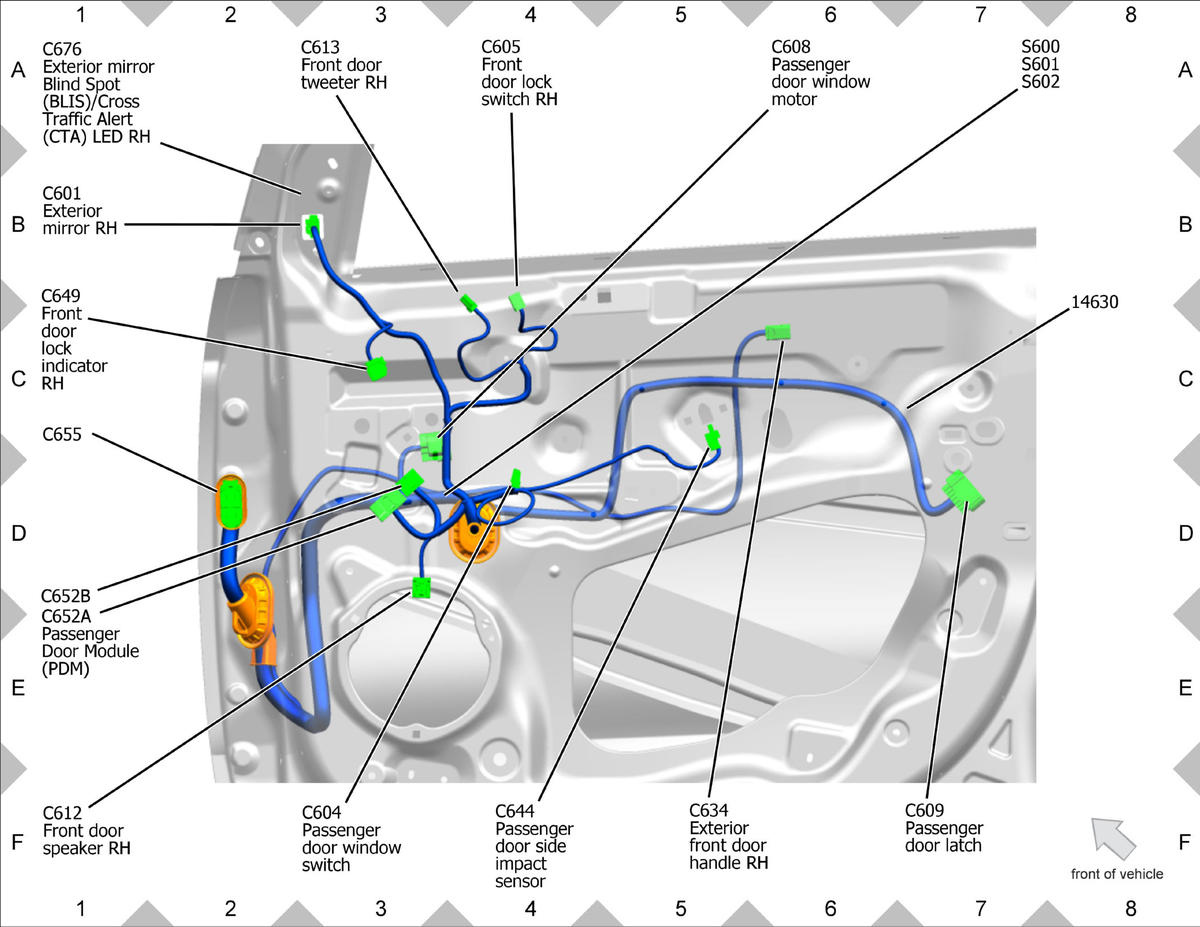 1 2 3 4 5 6 7 8

A
B
C
D
E
F

C676 Exterior mirror Blind Spot (BLIS)/Cross Traffic Alert (CTA) LED RH

C613 Front door tweeter RH

C605 Front door lock switch RH

C608 Passenger door window motor

S600 S601 S602

C601 Exterior mirror RH

C649 Front door lock indicator RH

14630

C655

C652B
C652A Passenger Door Module (PDM)

C612 Front door speaker RH

C604 Passenger door window switch

C644 Passenger door side impact sensor

C634 Exterior front door handle RH

C609 Passenger door latch

front of vehicle

A
B
C
D
E
F

1 2 3 4 5 6 7 8