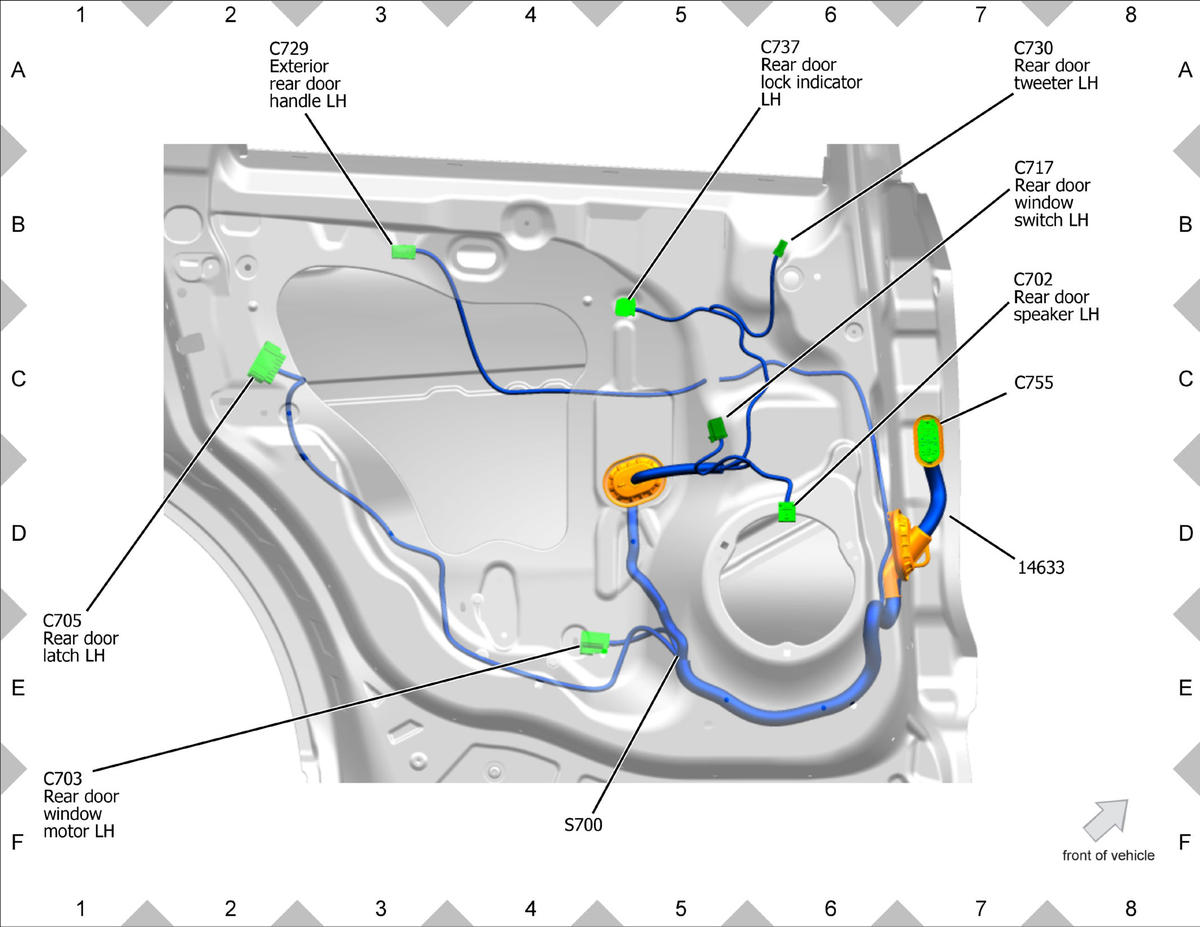 1 2 3 4 5 6 7 8

A B C D E F

C729
Exterior rear door handle LH

C737
Rear door lock indicator LH

C730
Rear door tweeter LH

C717
Rear door window switch LH

C702
Rear door speaker LH

C755

14633

C705
Rear door latch LH

C703
Rear door window motor LH

S700

front of vehicle

A B C D E F

1 2 3 4 5 6 7 8