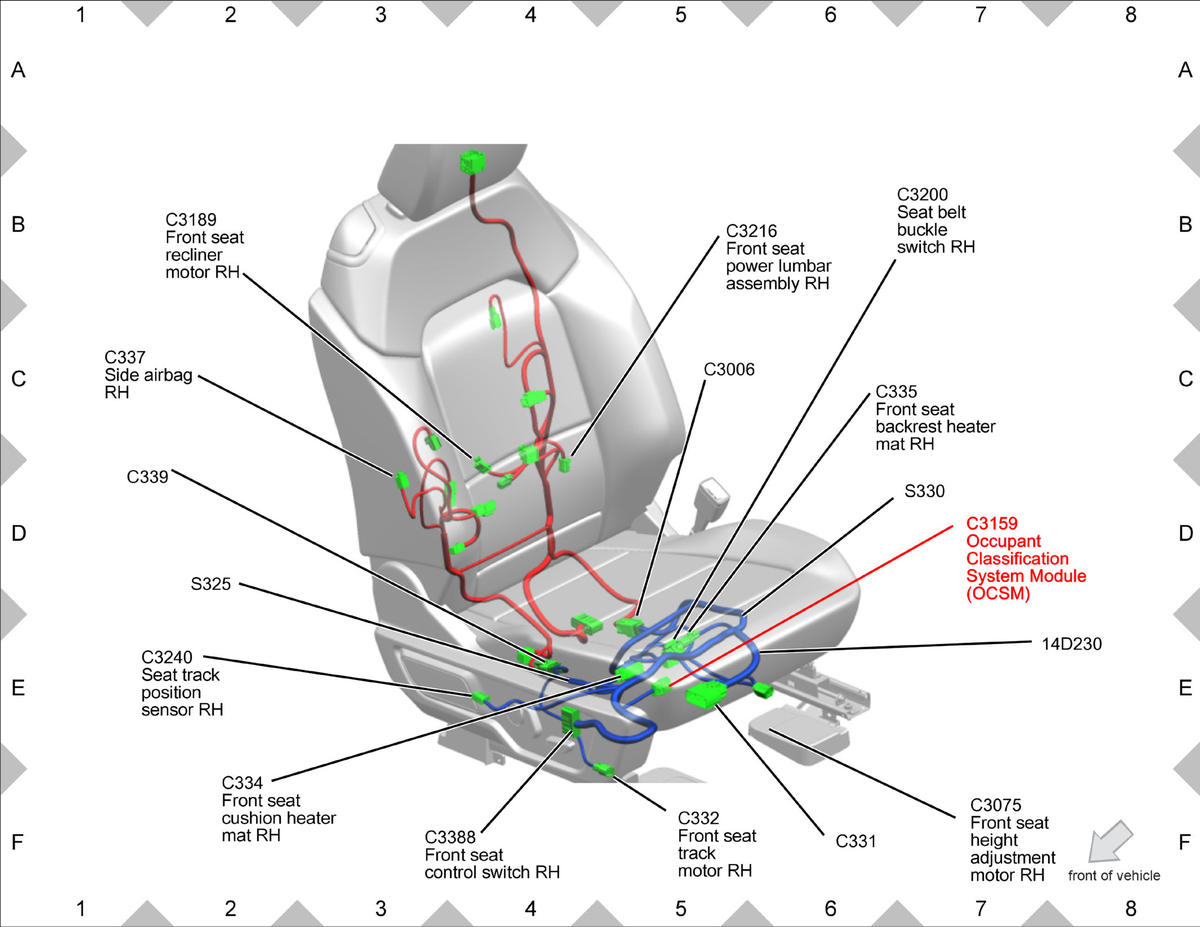 1 2 3 4 5 6 7 8

A B C D E F

C3189
Front seat
recliner
motor RH

C3216
Front seat
power lumbar
assembly RH

C3200
Seat belt
buckle
switch RH

C337
Side airbag
RH

C3006

C335
Front seat
backrest heater
mat RH

C339

S330

C3159
Occupant
Classification
System Module
(OCSM)

S325

14D230

C3240
Seat track
position
sensor RH

C334
Front seat
cushion heater
mat RH

C3388
Front seat
control switch RH

C332
Front seat
track
motor RH

C331

C3075
Front seat
height
adjustment
motor RH

front of vehicle

A B C D E F

1 2 3 4 5 6 7 8