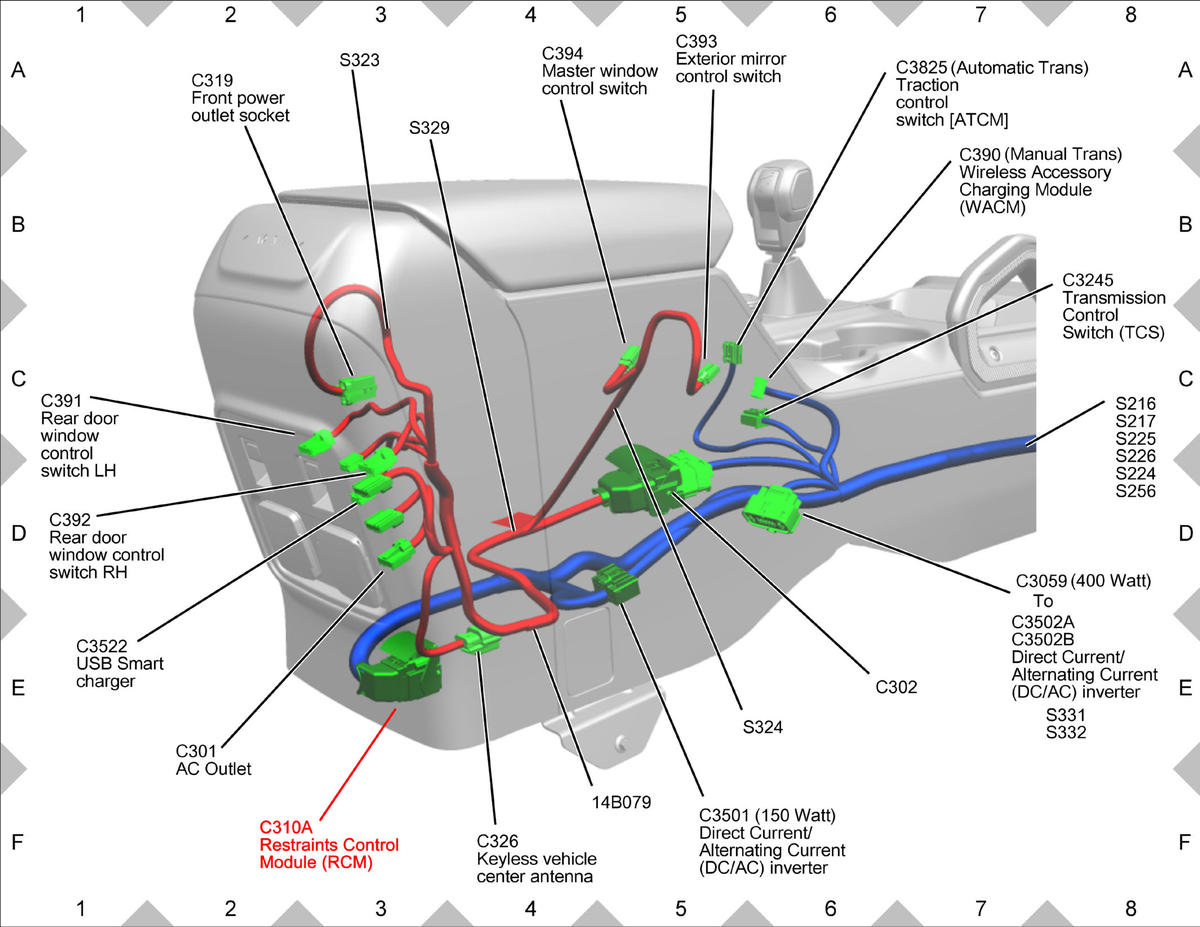 1 2 3 4 5 6 7 8

A

B

C

D

E

F

C319
Front power outlet socket

S323

S329

C394
Master window control switch

C393
Exterior mirror control switch

C3825 (Automatic Trans)
Traction control switch [ATCM]

C390 (Manual Trans)
Wireless Accessory Charging Module (WACM)

C3245
Transmission Control Switch (TCS)

S216
S217
S225
S226
S224
S256

C391
Rear door window control switch LH

C392
Rear door window control switch RH

C3522
USB Smart charger

C301
AC Outlet

C310A
Restraints Control Module (RCM)

C326
Keyless vehicle center antenna

14B079

C3501 (150 Watt)
Direct Current/ Alternating Current (DC/AC) inverter

S324

C302

C3059 (400 Watt)
To
C3502A
C3502B
Direct Current/ Alternating Current (DC/AC) inverter
S331
S332

A

B

C

D

E

F

1 2 3 4 5 6 7 8