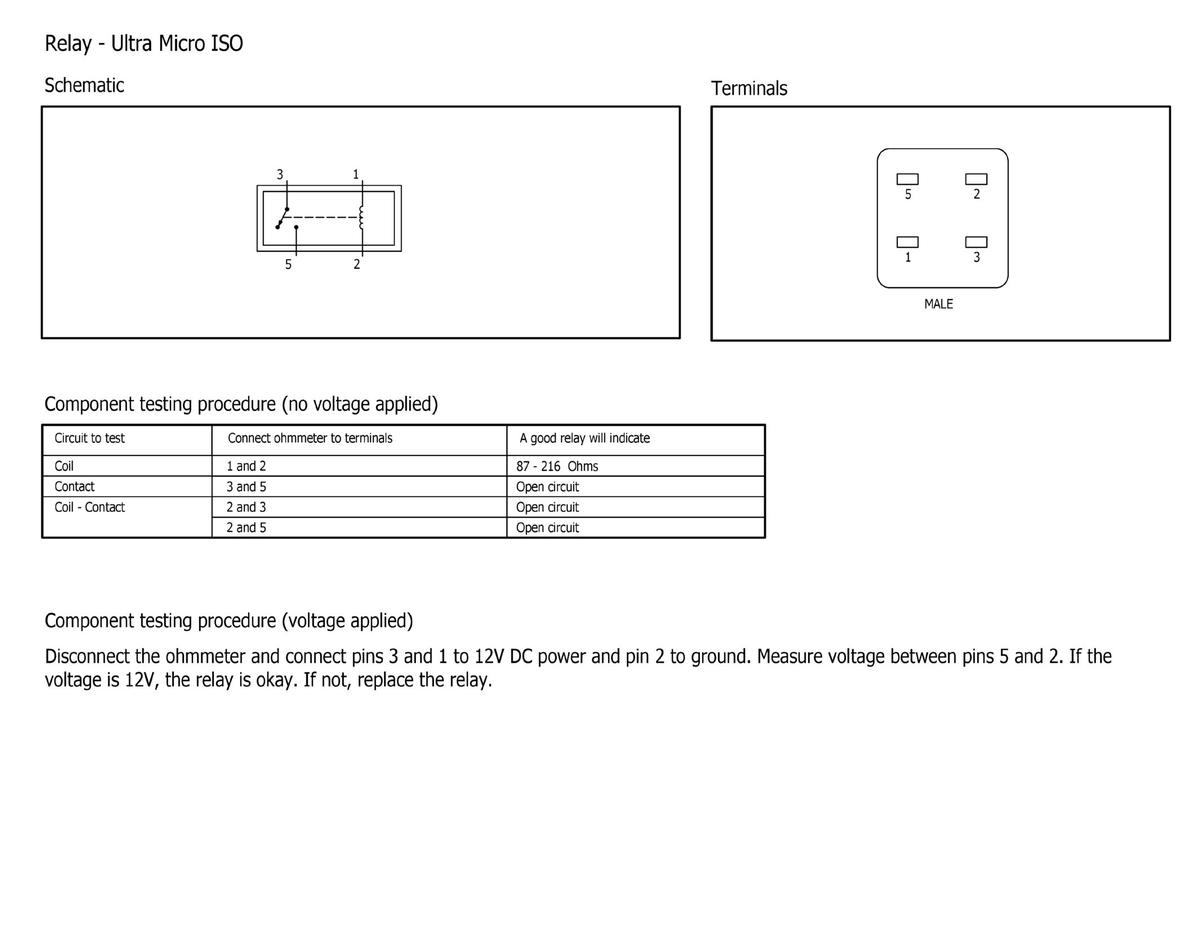 Relay - Ultra Micro ISO

Schematic

3 1
5 2

Terminals

5 2
1 3
MALE

Component testing procedure (no voltage applied)

| Circuit to test | Connect ohmmeter to terminals | A good relay will indicate |
|---|---|---|
| Coil | 1 and 2 | 87 - 216 Ohms |
| Contact | 3 and 5 | Open circuit |
| Coil - Contact | 2 and 3 | Open circuit |
| | 2 and 5 | Open circuit |

Component testing procedure (voltage applied)

Disconnect the ohmmeter and connect pins 3 and 1 to 12V DC power and pin 2 to ground. Measure voltage between pins 5 and 2. If the voltage is 12V, the relay is okay. If not, replace the relay.