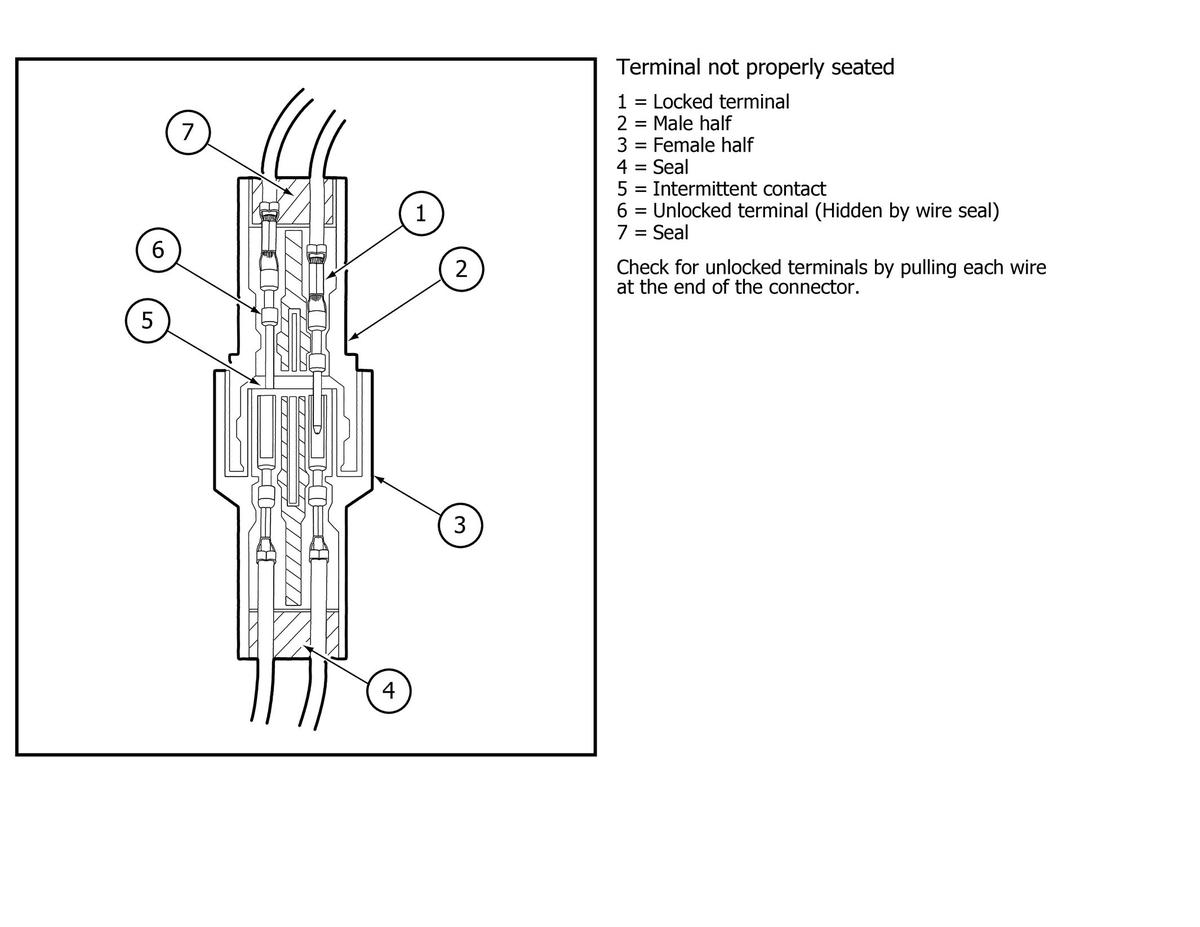 7
1
6
2
5
3
4

Terminal not properly seated

1 = Locked terminal
2 = Male half
3 = Female half
4 = Seal
5 = Intermittent contact
6 = Unlocked terminal (Hidden by wire seal)
7 = Seal

Check for unlocked terminals by pulling each wire at the end of the connector.