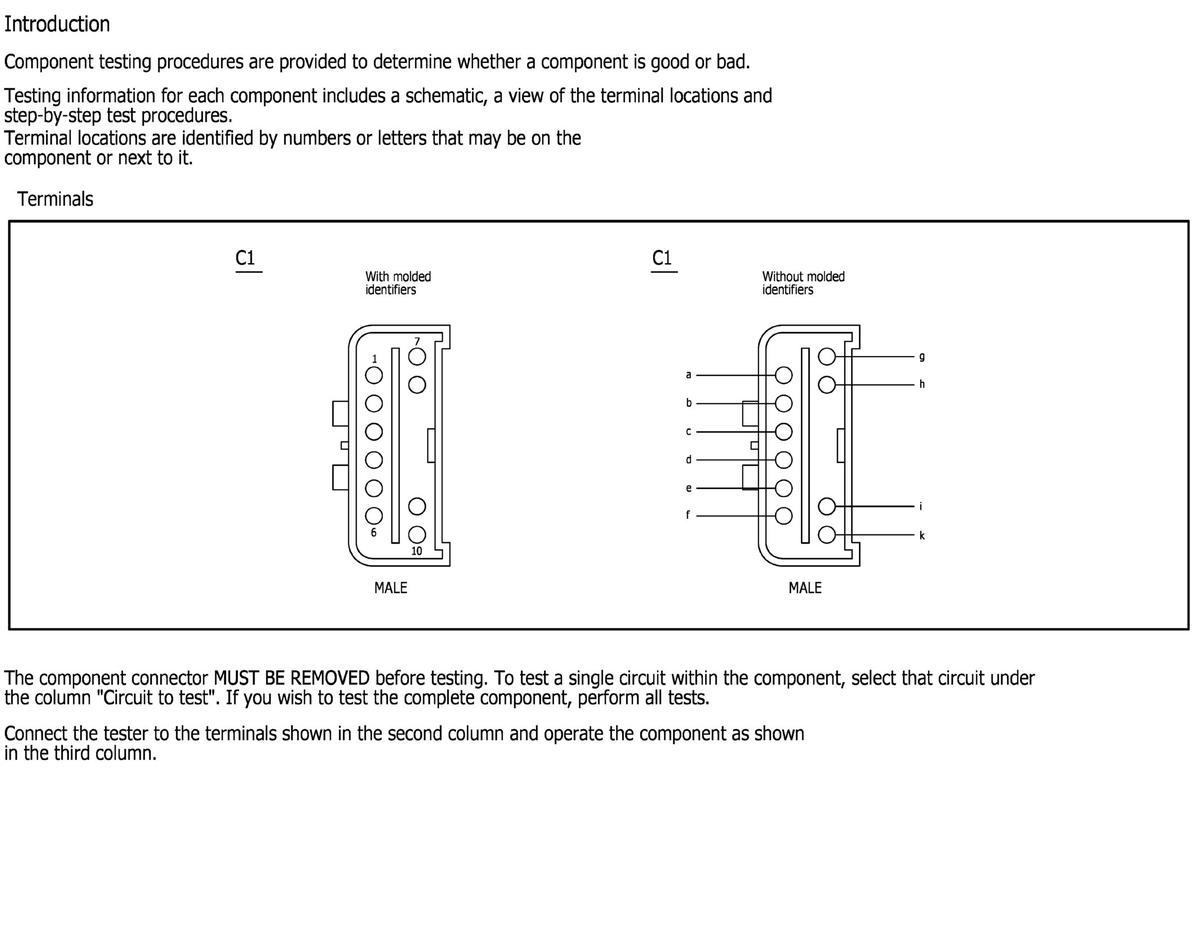 Introduction

Component testing procedures are provided to determine whether a component is good or bad.

Testing information for each component includes a schematic, a view of the terminal locations and step-by-step test procedures.
Terminal locations are identified by numbers or letters that may be on the component or next to it.

Terminals

C1

With molded identifiers

7
1
6
10

MALE

C1

Without molded identifiers

a
b
c
d
e
f
g
h
i
k

MALE

The component connector MUST BE REMOVED before testing. To test a single circuit within the component, select that circuit under the column "Circuit to test". If you wish to test the complete component, perform all tests.

Connect the tester to the terminals shown in the second column and operate the component as shown in the third column.