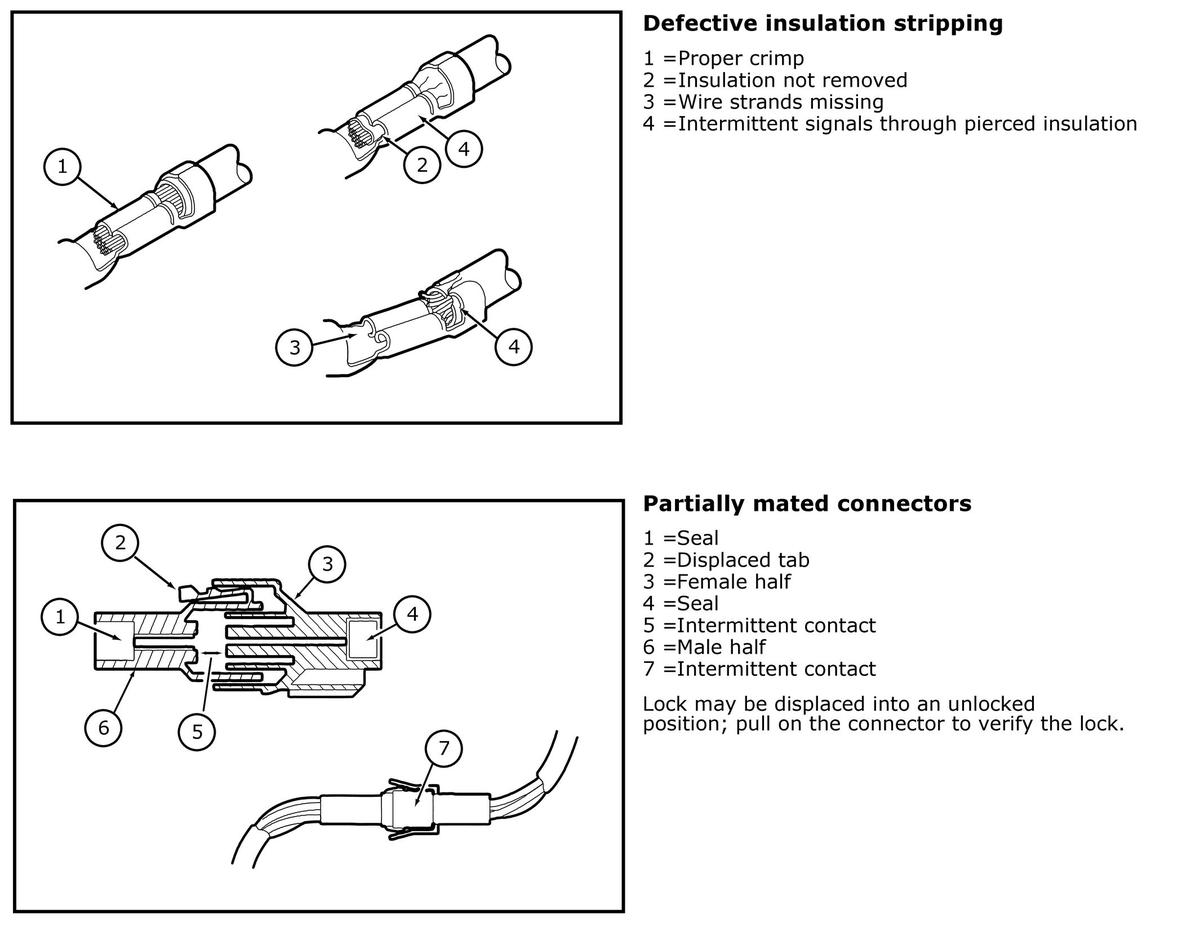 1
2
4
3
4

Defective insulation stripping

1 =Proper crimp
2 =Insulation not removed
3 =Wire strands missing
4 =Intermittent signals through pierced insulation

2
3
1
4
6
5
7

Partially mated connectors

1 =Seal
2 =Displaced tab
3 =Female half
4 =Seal
5 =Intermittent contact
6 =Male half
7 =Intermittent contact

Lock may be displaced into an unlocked position; pull on the connector to verify the lock.