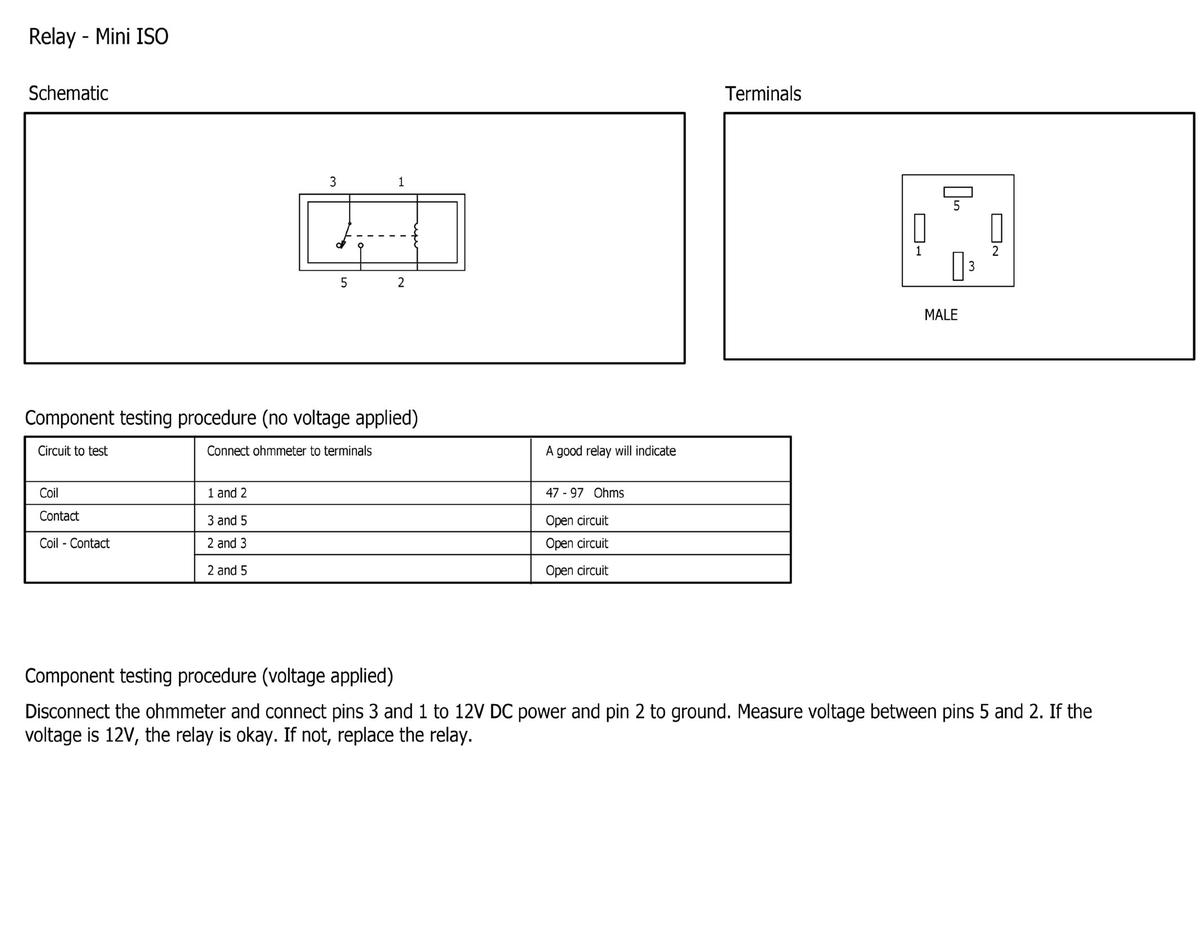 Relay - Mini ISO

Schematic

3 1

5 2

Terminals

5

1 2

3

MALE

Component testing procedure (no voltage applied)

| Circuit to test | Connect ohmmeter to terminals | A good relay will indicate |
|---|---|---|
| Coil | 1 and 2 | 47 - 97 Ohms |
| Contact | 3 and 5 | Open circuit |
| Coil - Contact | 2 and 3 | Open circuit |
| | 2 and 5 | Open circuit |

Component testing procedure (voltage applied)

Disconnect the ohmmeter and connect pins 3 and 1 to 12V DC power and pin 2 to ground. Measure voltage between pins 5 and 2. If the voltage is 12V, the relay is okay. If not, replace the relay.