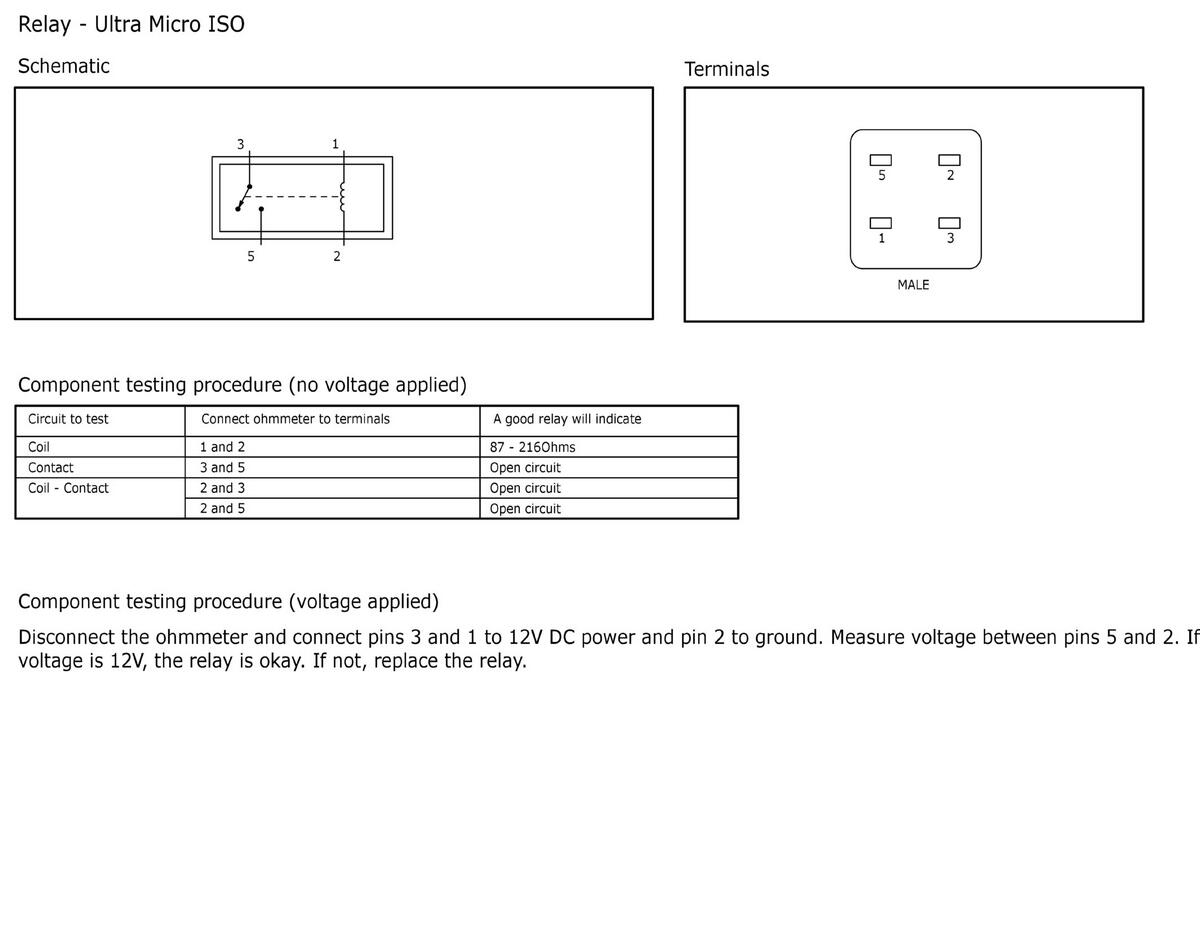 Relay - Ultra Micro ISO

Schematic

3
1
5
2

Terminals

5
2
1
3
MALE

Component testing procedure (no voltage applied)

| Circuit to test | Connect ohmmeter to terminals | A good relay will indicate |
|---|---|---|
| Coil | 1 and 2 | 87 - 216Ohms |
| Contact | 3 and 5 | Open circuit |
| Coil - Contact | 2 and 3 | Open circuit |
| | 2 and 5 | Open circuit |

Component testing procedure (voltage applied)

Disconnect the ohmmeter and connect pins 3 and 1 to 12V DC power and pin 2 to ground. Measure voltage between pins 5 and 2. If voltage is 12V, the relay is okay. If not, replace the relay.