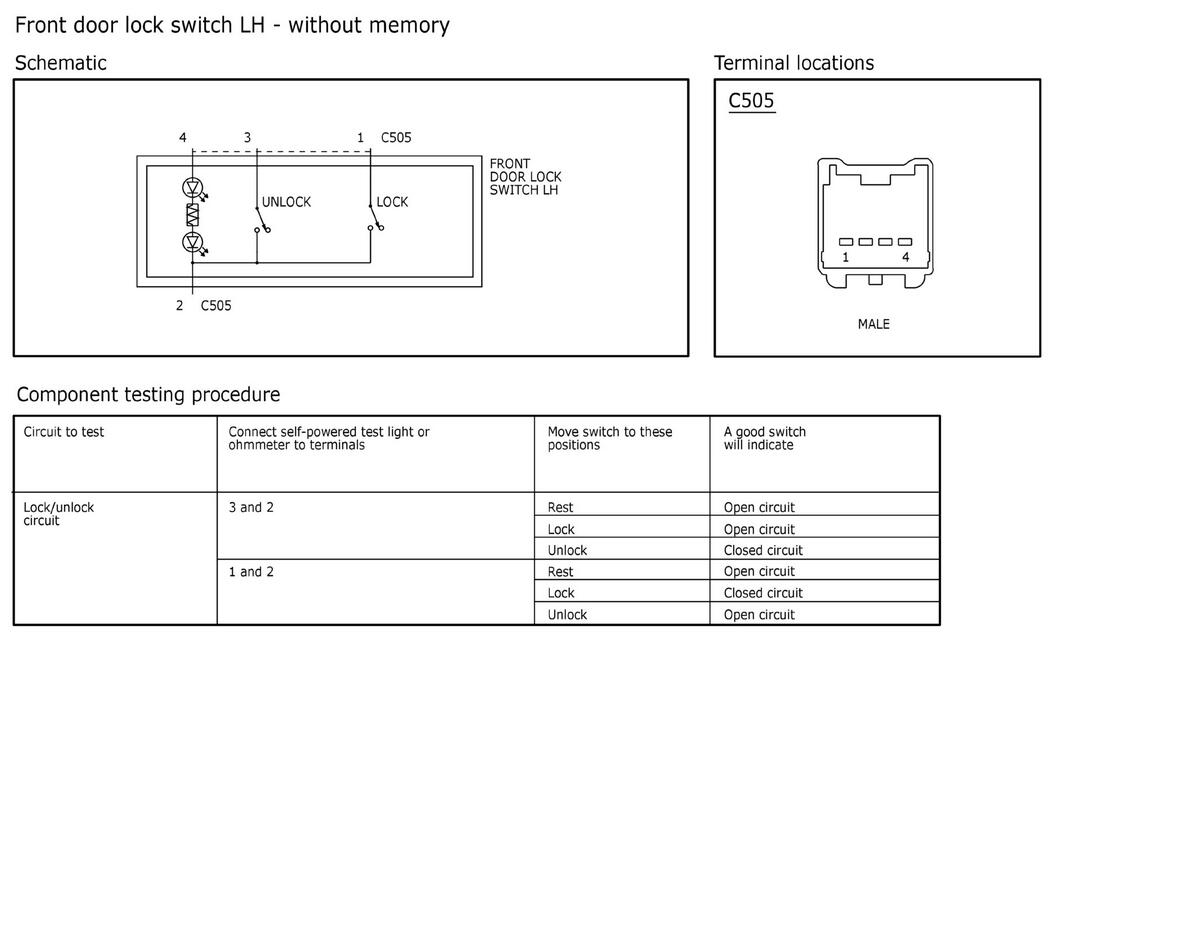 Front door lock switch LH - without memory

Schematic

4 3 1 C505

FRONT DOOR LOCK SWITCH LH

UNLOCK

LOCK

2 C505

Terminal locations

C505

1 4

MALE

Component testing procedure

| Circuit to test | Connect self-powered test light or ohmmeter to terminals | Move switch to these positions | A good switch will indicate |
|---|---|---|---|
| Lock/unlock circuit | 3 and 2 | Rest | Open circuit |
| | | Lock | Open circuit |
| | | Unlock | Closed circuit |
| | 1 and 2 | Rest | Open circuit |
| | | Lock | Closed circuit |
| | | Unlock | Open circuit |