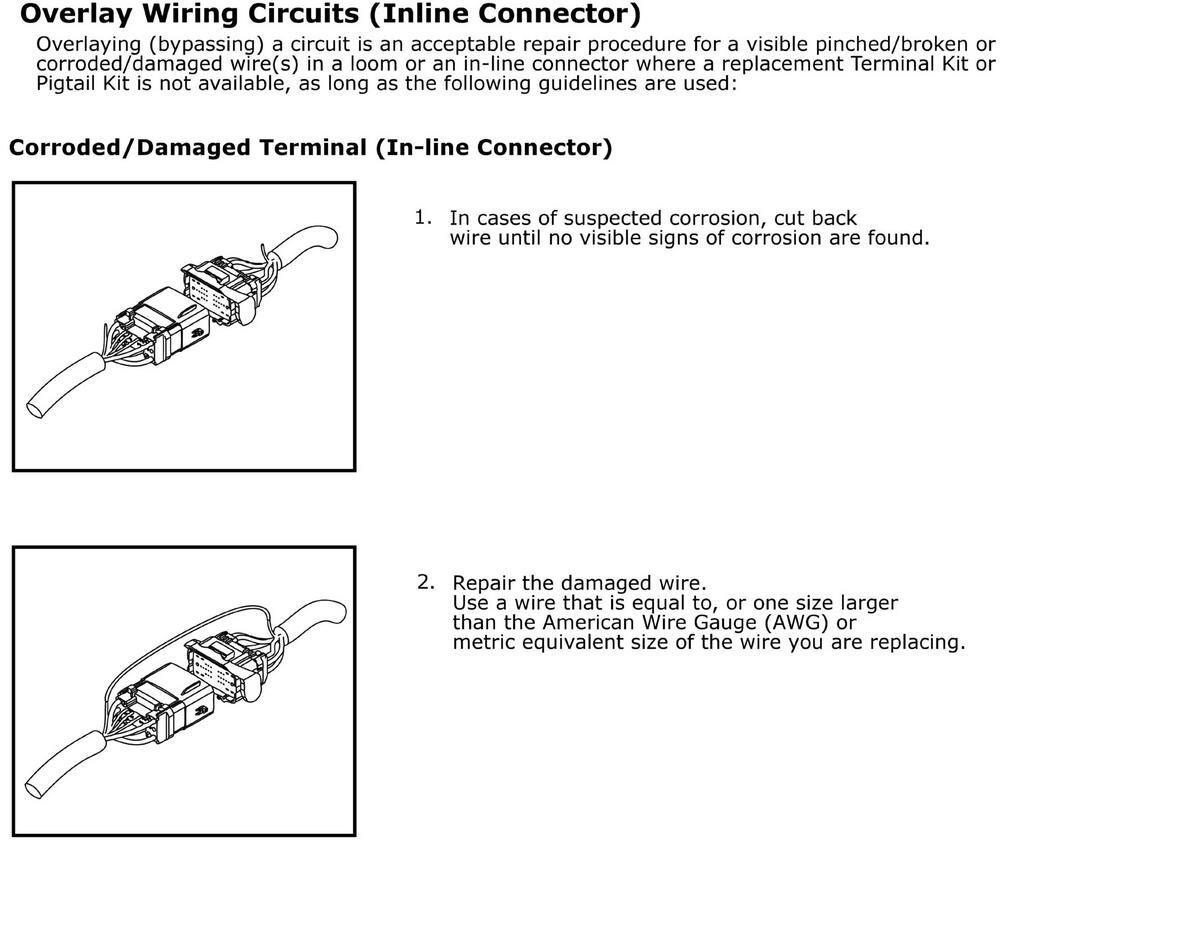 Overlay Wiring Circuits (Inline Connector)

Overlaying (bypassing) a circuit is an acceptable repair procedure for a visible pinched/broken or corroded/damaged wire(s) in a loom or an in-line connector where a replacement Terminal Kit or Pigtail Kit is not available, as long as the following guidelines are used:

Corroded/Damaged Terminal (In-line Connector)

1. In cases of suspected corrosion, cut back wire until no visible signs of corrosion are found.

2. Repair the damaged wire.
Use a wire that is equal to, or one size larger than the American Wire Gauge (AWG) or metric equivalent size of the wire you are replacing.