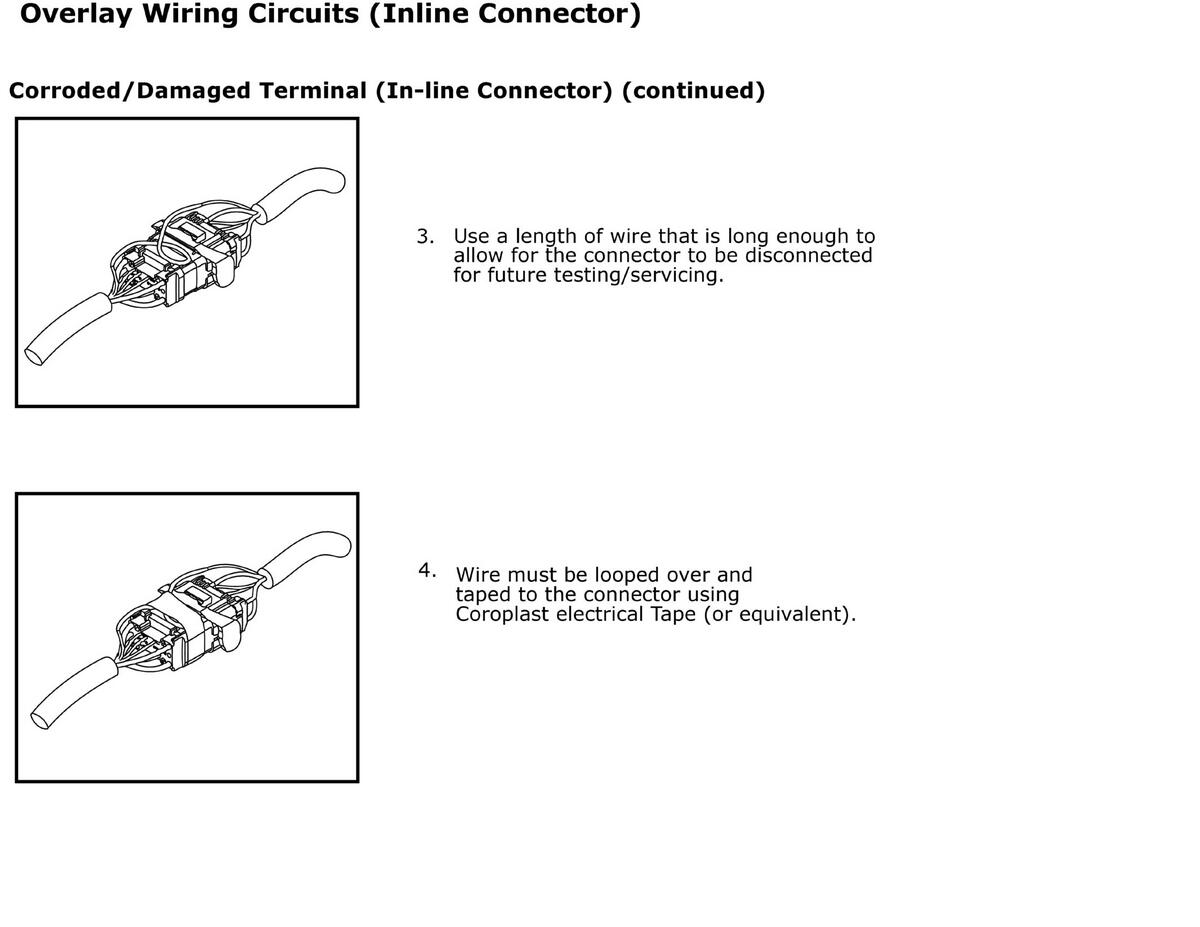 Overlay Wiring Circuits (Inline Connector)

Corroded/Damaged Terminal (In-line Connector) (continued)

3. Use a length of wire that is long enough to allow for the connector to be disconnected for future testing/servicing.

4. Wire must be looped over and taped to the connector using Coroplast electrical Tape (or equivalent).