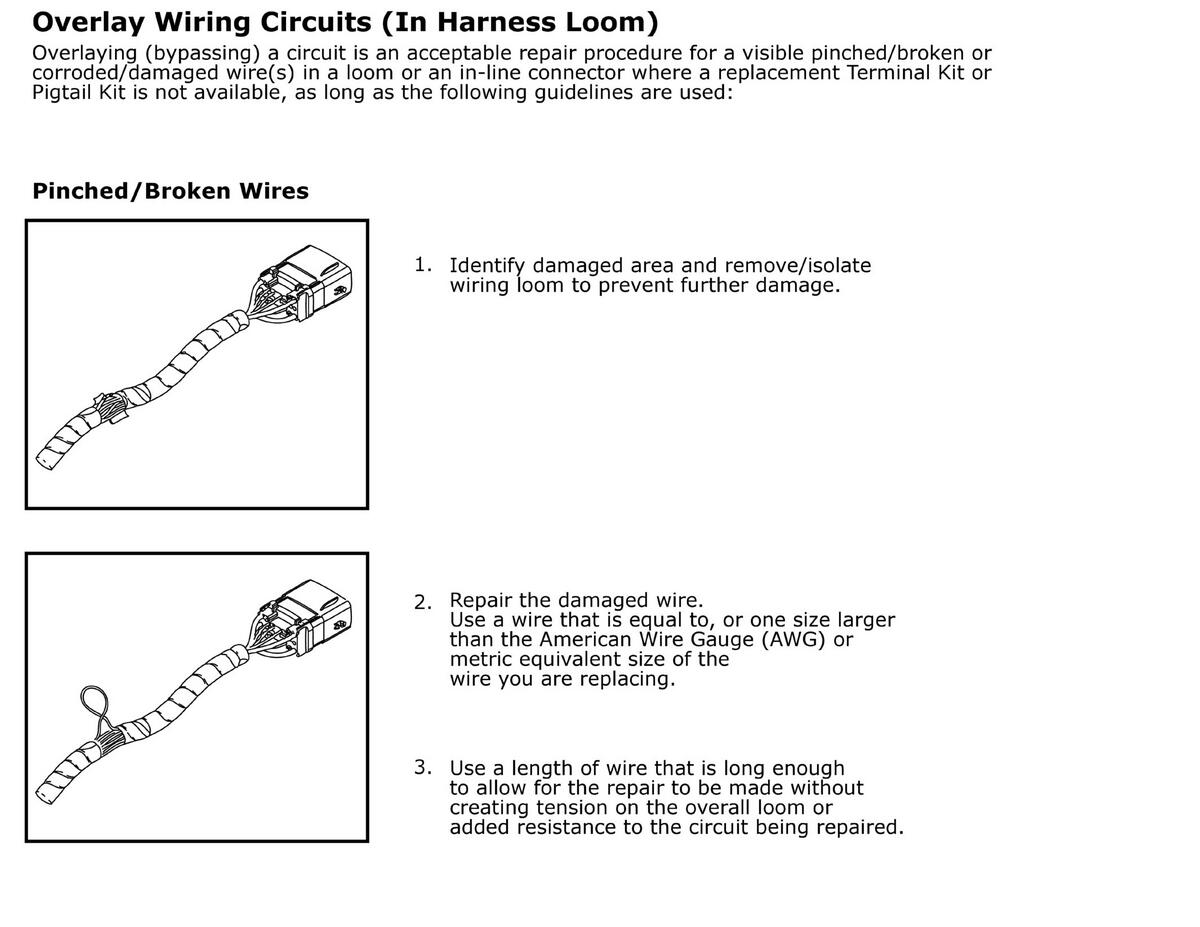 Overlay Wiring Circuits (In Harness Loom)

Overlaying (bypassing) a circuit is an acceptable repair procedure for a visible pinched/broken or corroded/damaged wire(s) in a loom or an in-line connector where a replacement Terminal Kit or Pigtail Kit is not available, as long as the following guidelines are used:

Pinched/Broken Wires

1. Identify damaged area and remove/isolate wiring loom to prevent further damage.

2. Repair the damaged wire.
Use a wire that is equal to, or one size larger than the American Wire Gauge (AWG) or metric equivalent size of the wire you are replacing.

3. Use a length of wire that is long enough to allow for the repair to be made without creating tension on the overall loom or added resistance to the circuit being repaired.