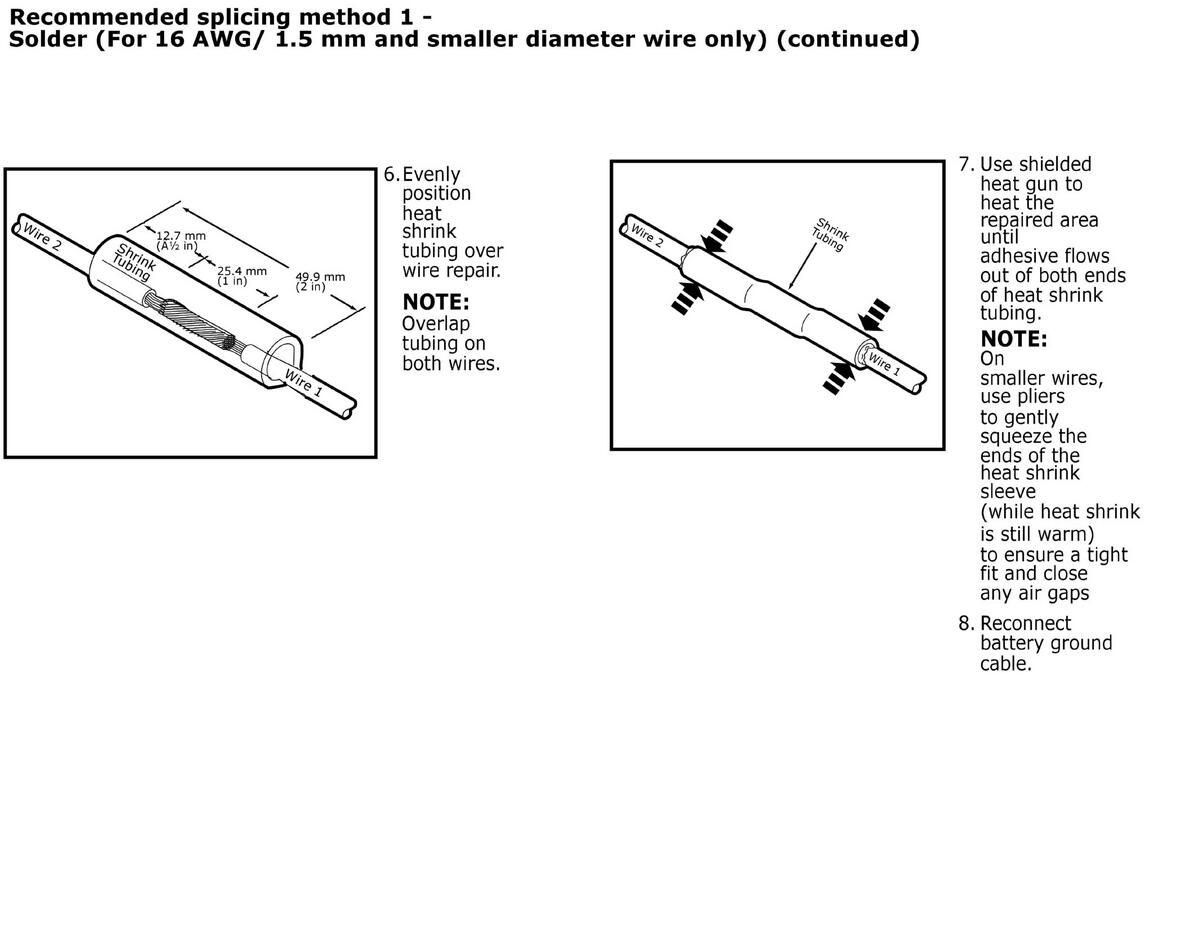 Recommended splicing method 1 -
Solder (For 16 AWG/ 1.5 mm and smaller diameter wire only) (continued)

Wire 2
Shrink Tubing
12.7 mm (A½ in)
25.4 mm (1 in)
49.9 mm (2 in)
Wire 1

6. Evenly position heat shrink tubing over wire repair.

NOTE:
Overlap tubing on both wires.

Wire 2
Shrink Tubing
Wire 1

7. Use shielded heat gun to heat the repaired area until adhesive flows out of both ends of heat shrink tubing.

NOTE:
On smaller wires, use pliers to gently squeeze the ends of the heat shrink sleeve (while heat shrink is still warm) to ensure a tight fit and close any air gaps

8. Reconnect battery ground cable.