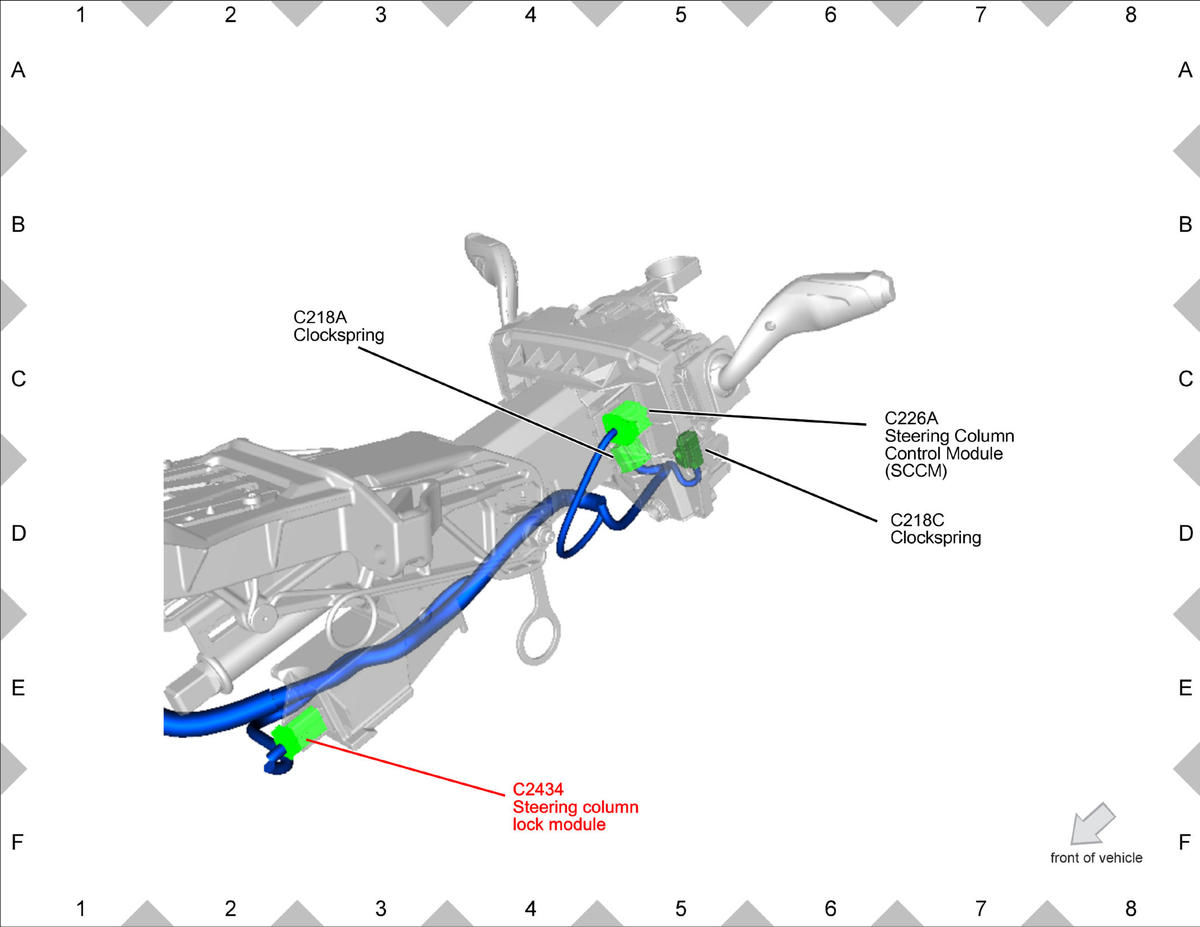 1 2 3 4 5 6 7 8

A
B
C
D
E
F

A
B
C
D
E
F

C218A
Clockspring

C226A
Steering Column
Control Module
(SCCM)

C218C
Clockspring

C2434
Steering column
lock module

front of vehicle

1 2 3 4 5 6 7 8