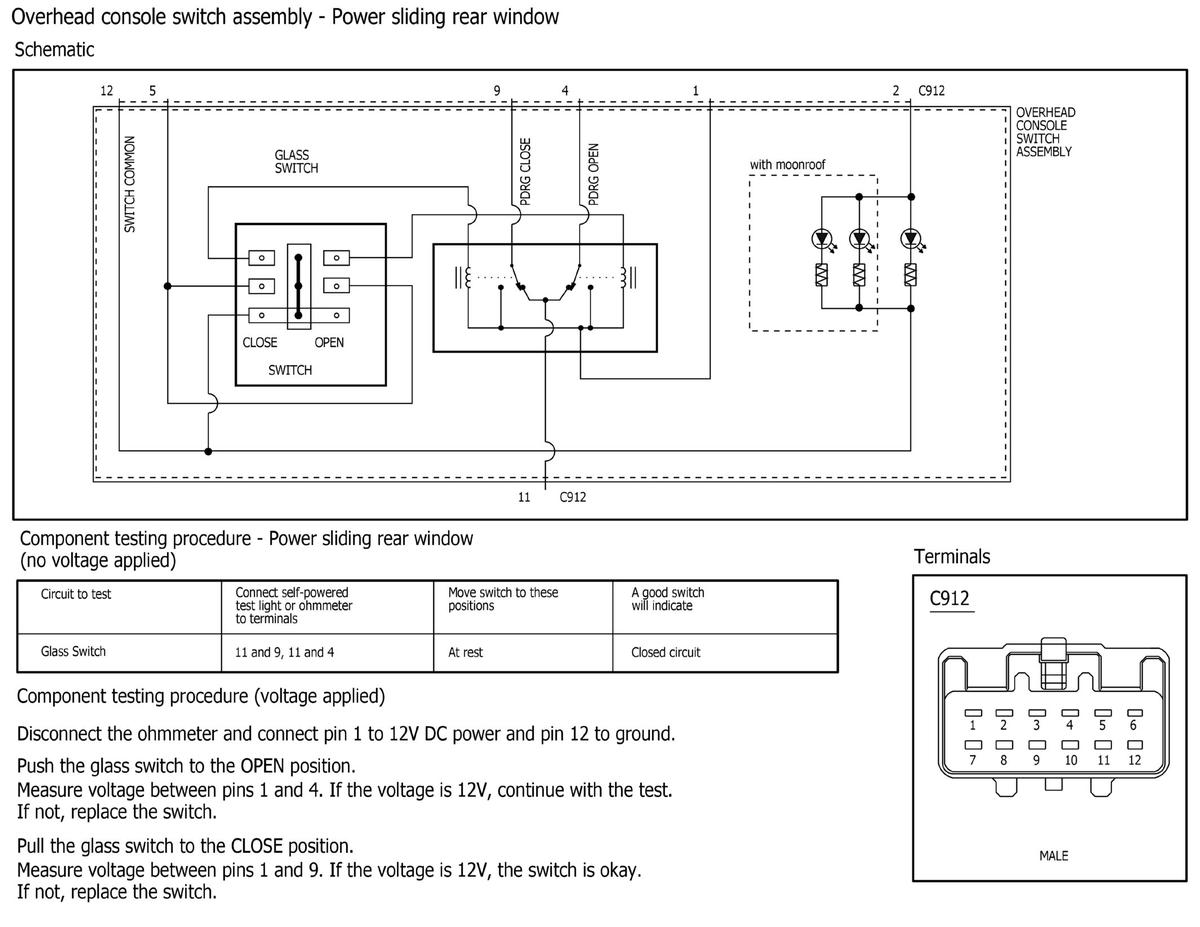 Overhead console switch assembly - Power sliding rear window

Schematic

12 5 9 4 1 2 C912

OVERHEAD CONSOLE SWITCH ASSEMBLY

SWITCH COMMON

GLASS SWITCH

PDRG CLOSE

PDRG OPEN

with moonroof

CLOSE OPEN

SWITCH

11 C912

Component testing procedure - Power sliding rear window (no voltage applied)

| Circuit to test | Connect self-powered test light or ohmmeter to terminals | Move switch to these positions | A good switch will indicate |
|---|---|---|---|
| Glass Switch | 11 and 9, 11 and 4 | At rest | Closed circuit |

Component testing procedure (voltage applied)

Disconnect the ohmmeter and connect pin 1 to 12V DC power and pin 12 to ground.

Push the glass switch to the OPEN position.
Measure voltage between pins 1 and 4. If the voltage is 12V, continue with the test.
If not, replace the switch.

Pull the glass switch to the CLOSE position.
Measure voltage between pins 1 and 9. If the voltage is 12V, the switch is okay.
If not, replace the switch.

Terminals

C912

1 2 3 4 5 6
7 8 9 10 11 12

MALE