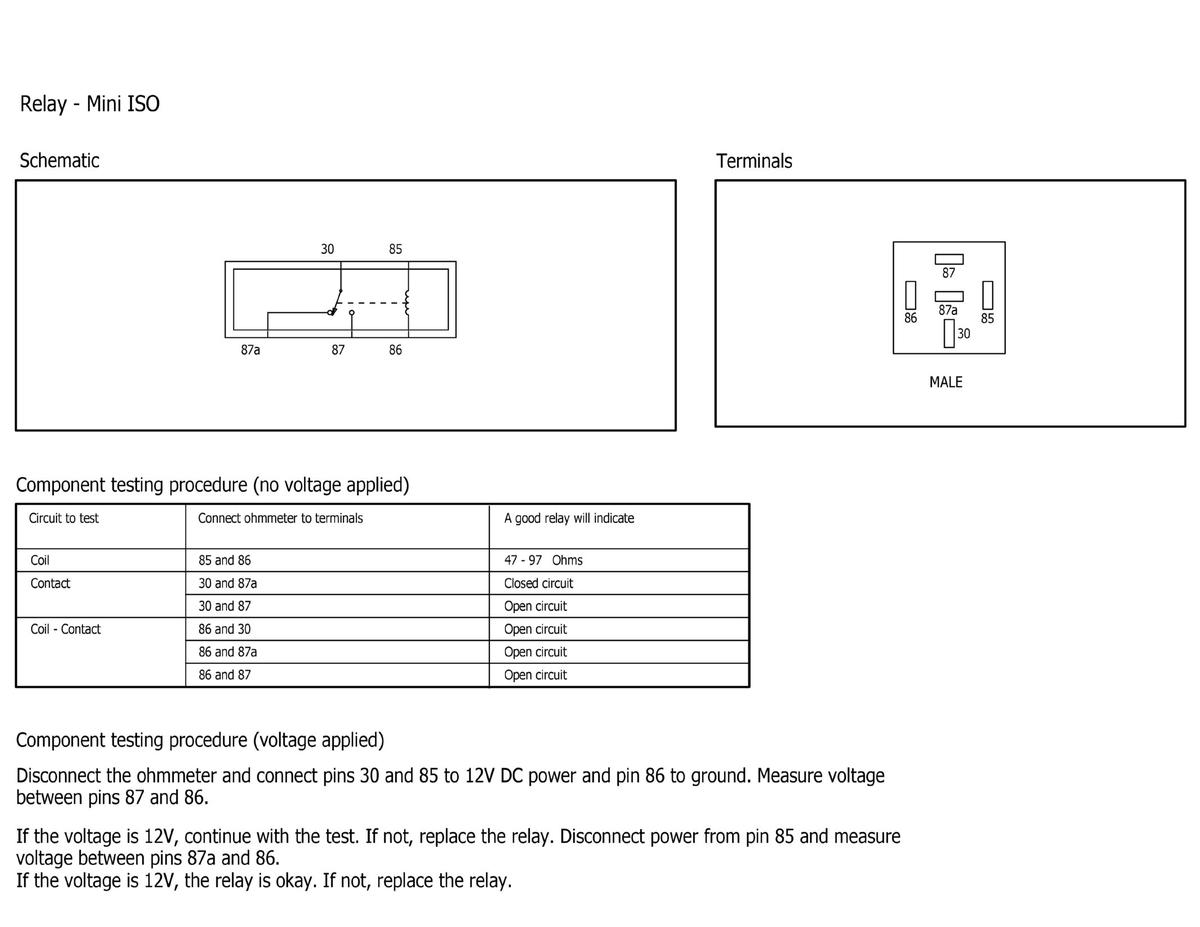 Relay - Mini ISO

Schematic

30 85

87a 87 86

Terminals

87

86 87a 85

30

MALE

Component testing procedure (no voltage applied)

| Circuit to test | Connect ohmmeter to terminals | A good relay will indicate |
|---|---|---|
| Coil | 85 and 86 | 47 - 97 Ohms |
| Contact | 30 and 87a | Closed circuit |
| | 30 and 87 | Open circuit |
| Coil - Contact | 86 and 30 | Open circuit |
| | 86 and 87a | Open circuit |
| | 86 and 87 | Open circuit |

Component testing procedure (voltage applied)

Disconnect the ohmmeter and connect pins 30 and 85 to 12V DC power and pin 86 to ground. Measure voltage between pins 87 and 86.

If the voltage is 12V, continue with the test. If not, replace the relay. Disconnect power from pin 85 and measure voltage between pins 87a and 86.
If the voltage is 12V, the relay is okay. If not, replace the relay.